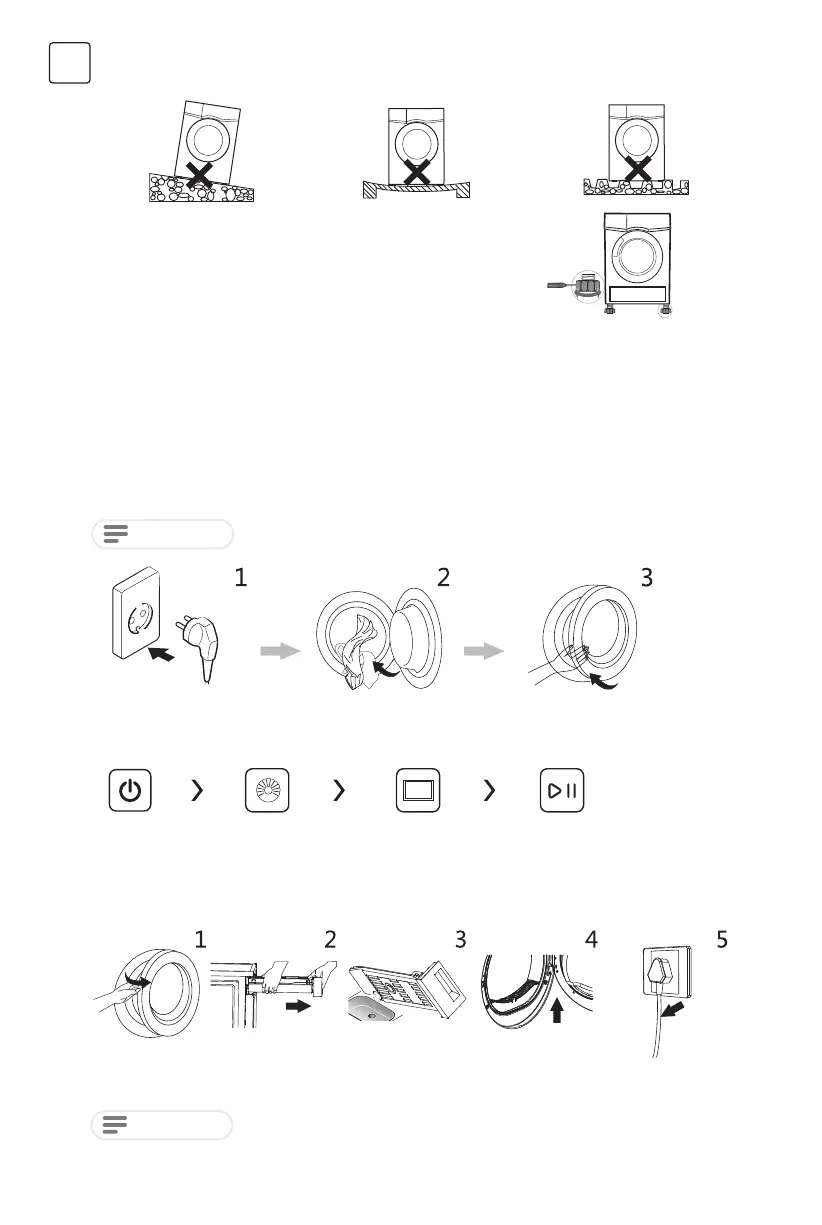 1

2

3

1

2

3

4

5