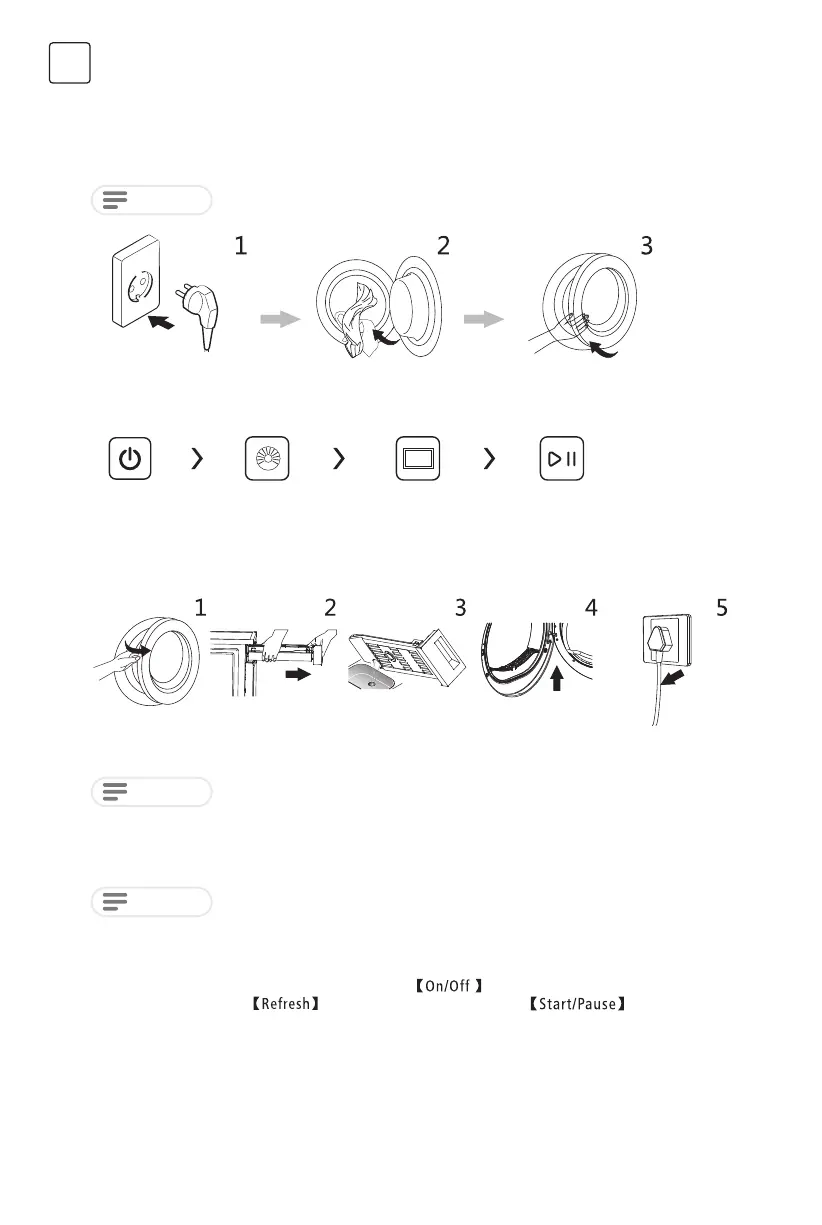 1

2

3

1

2

3

4

5

【On/Off 】

【Refresh】

【Start/Pause】