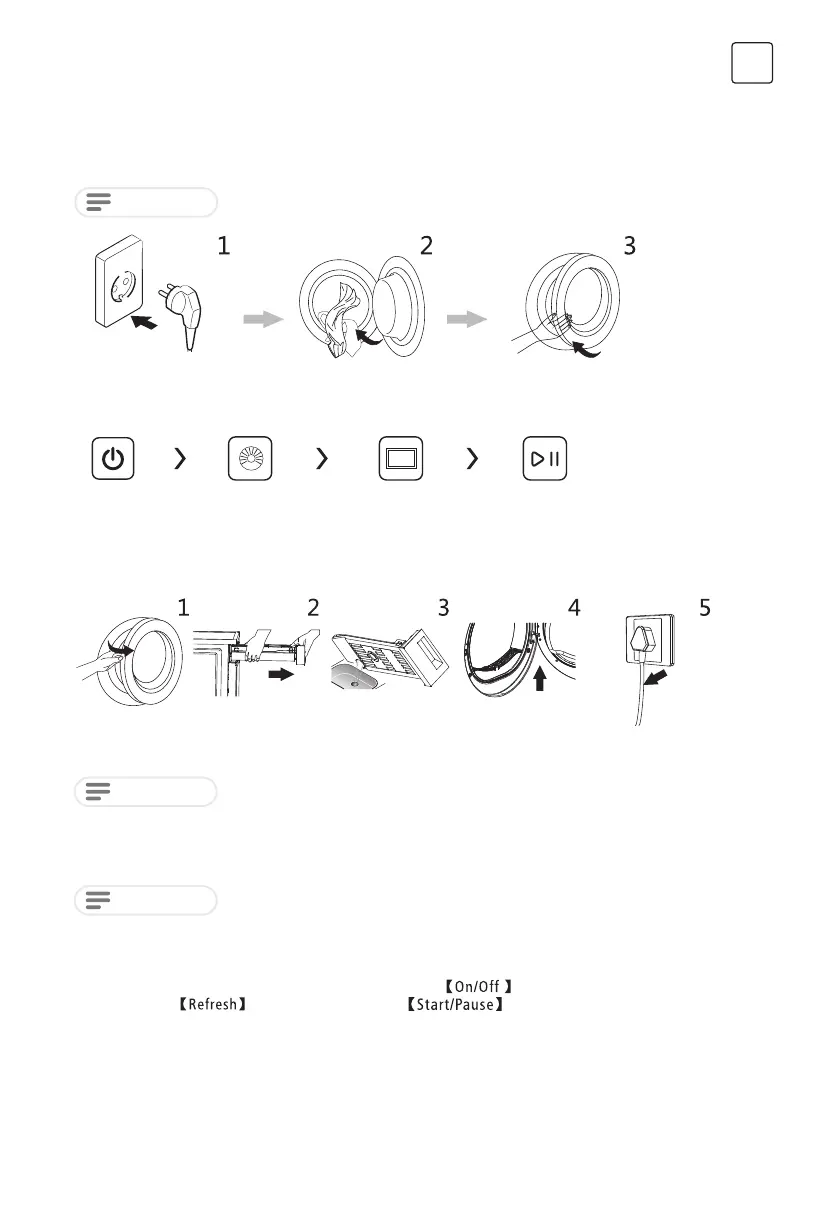 1

2

3

1

2

3

4

5

【On/Off】

【Refresh】

【Start/Pause】