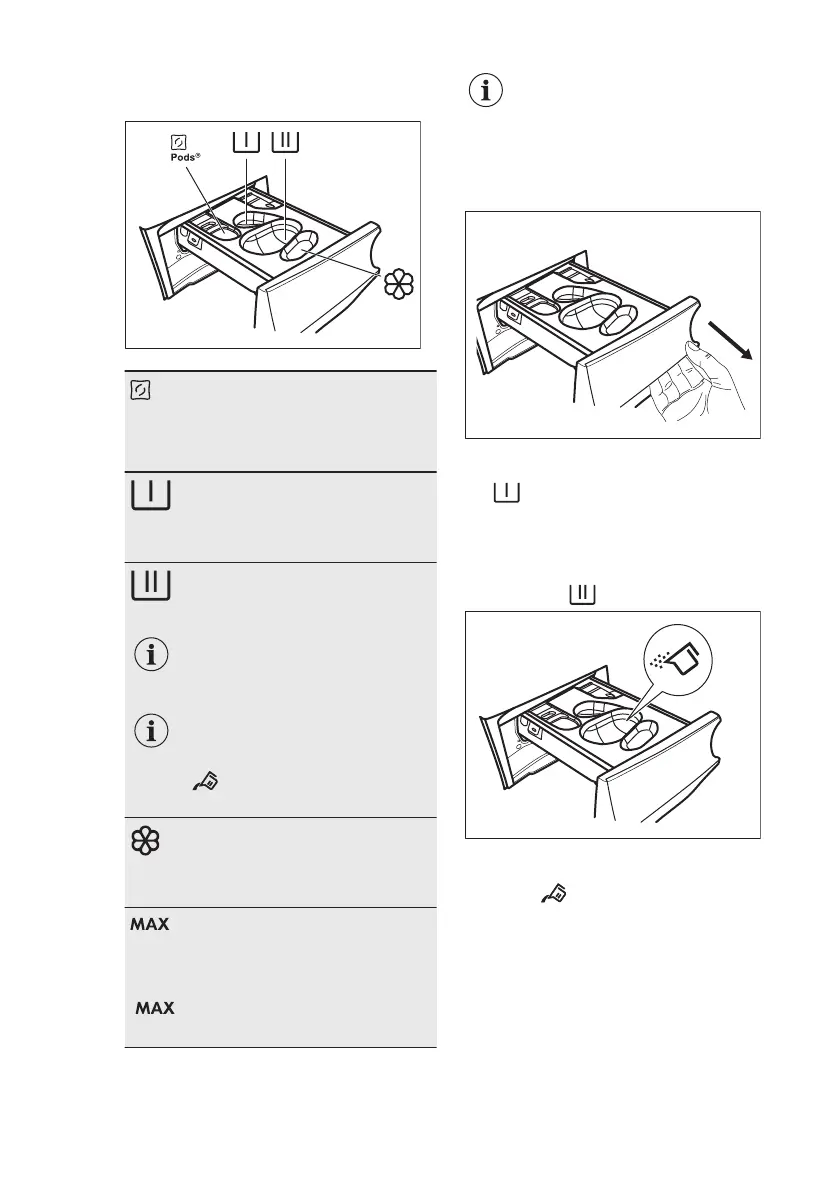 Pods®

MAX

MAX