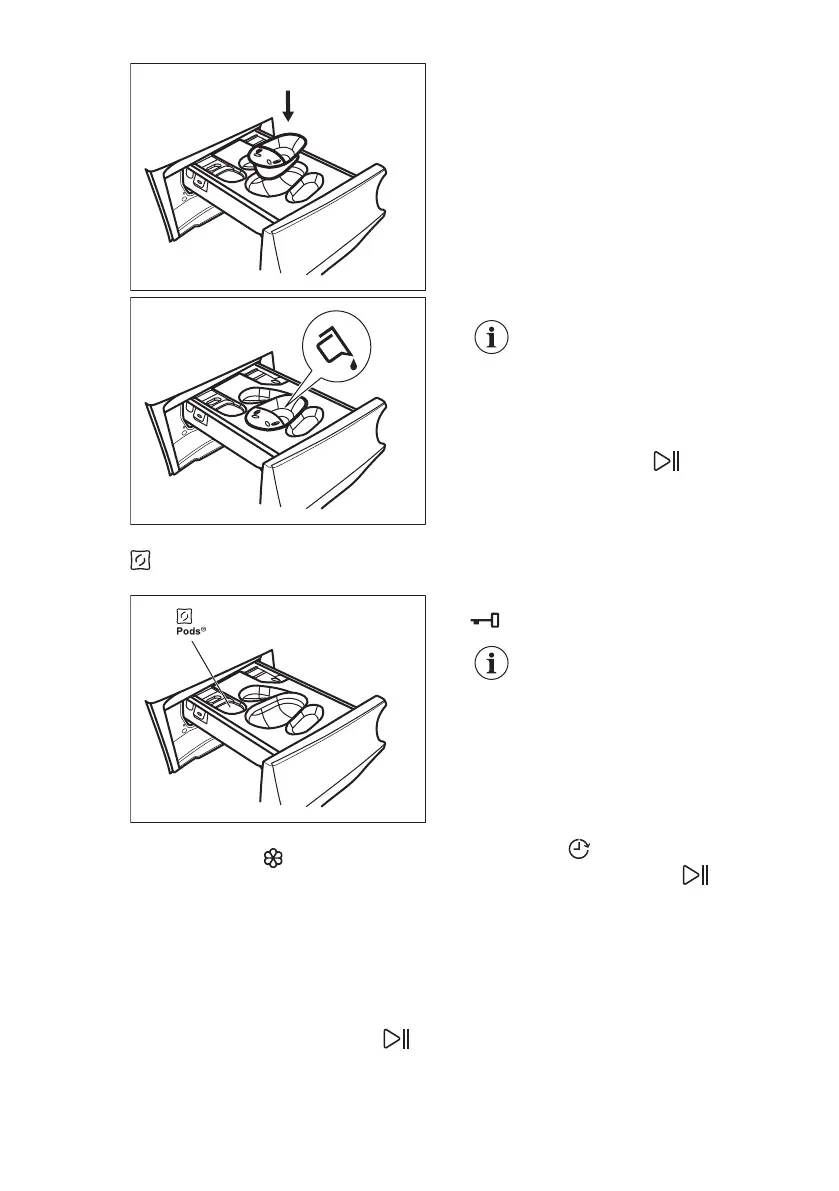 Pods®