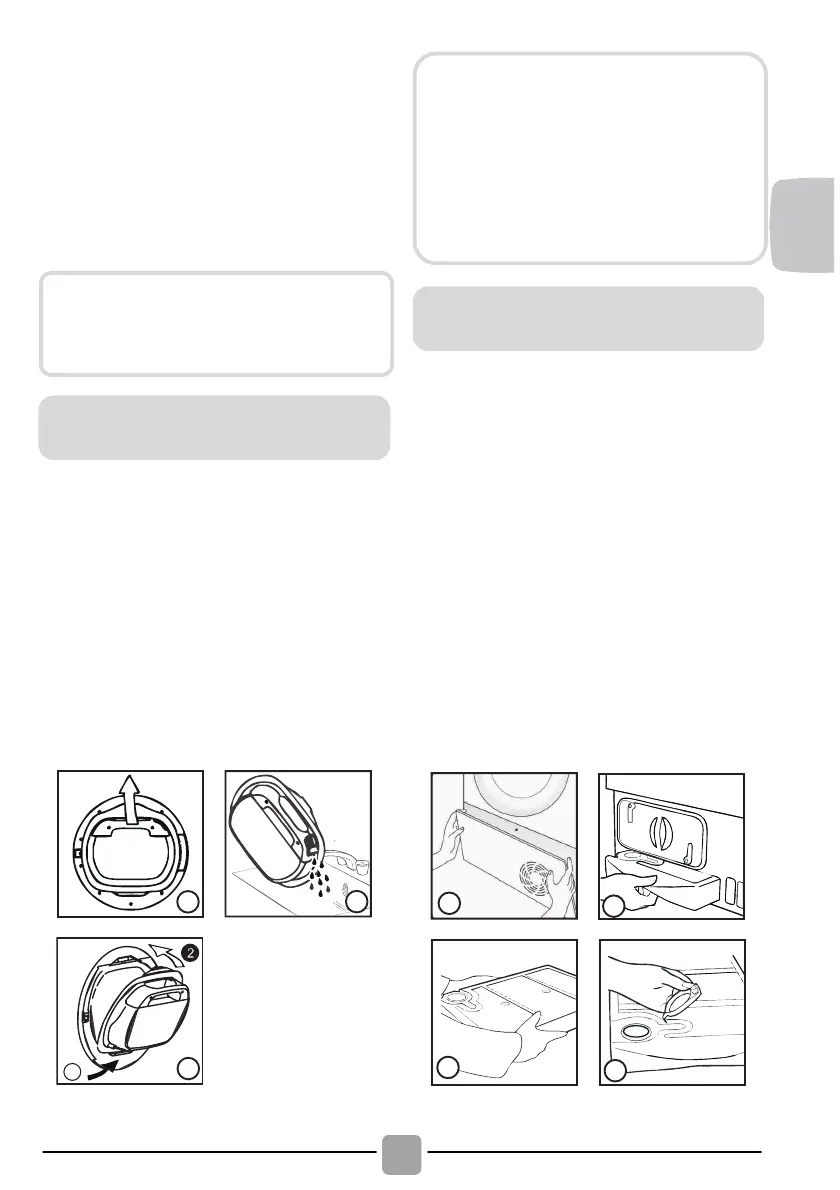 2