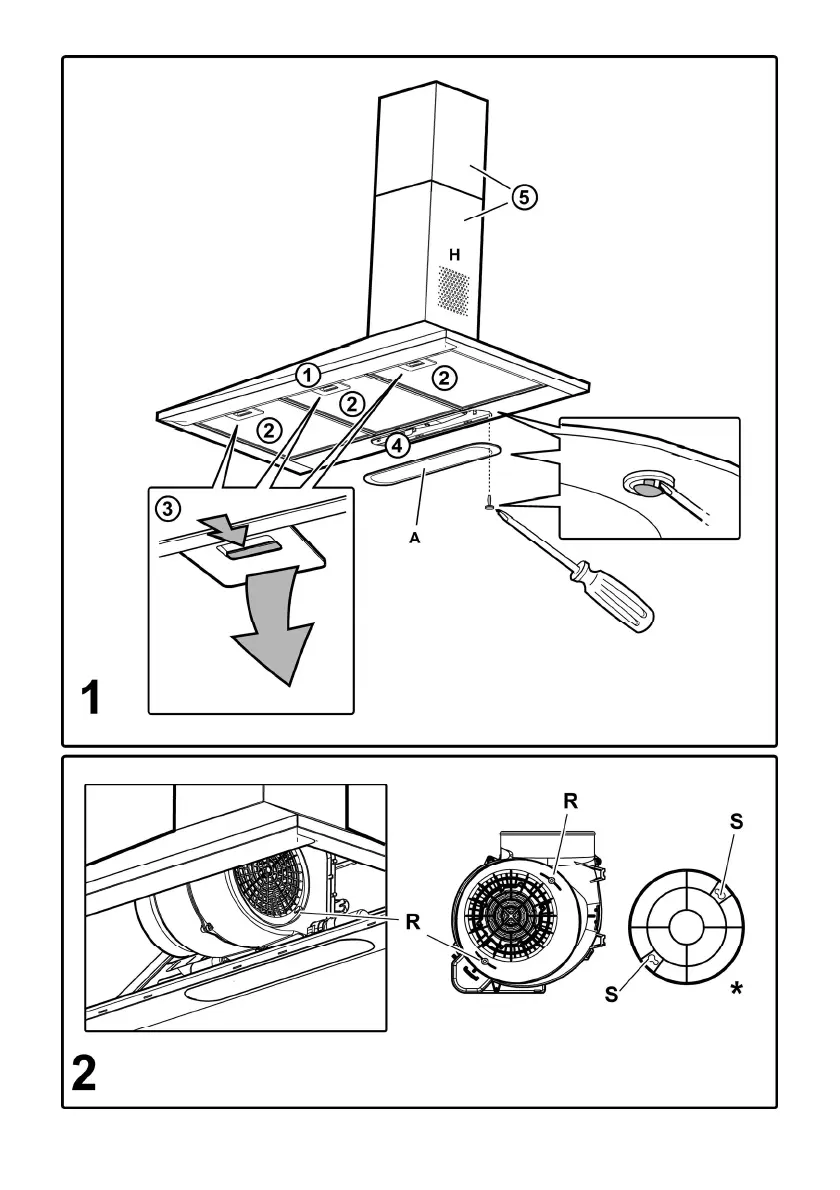 5
H
1
2
2
2
4
3
A
1

R
R
S
S
*
2