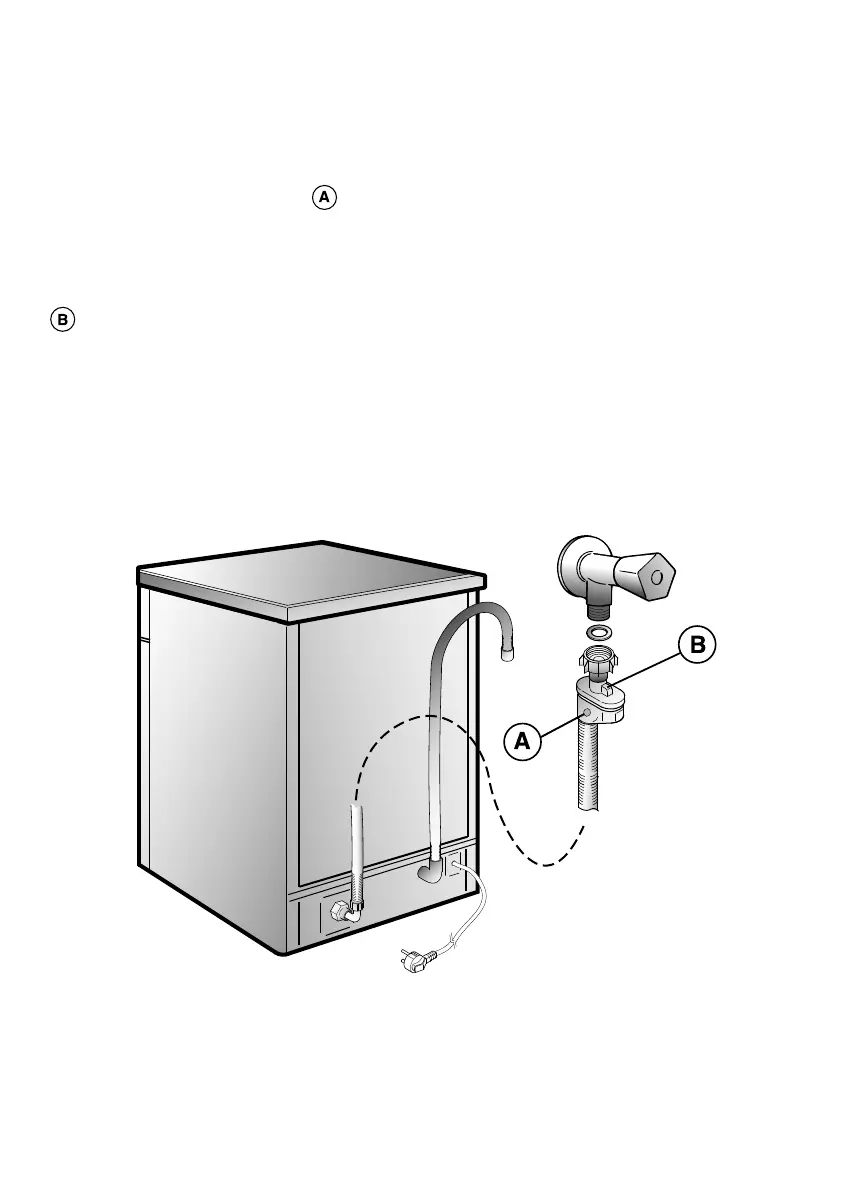 A

B

B

A