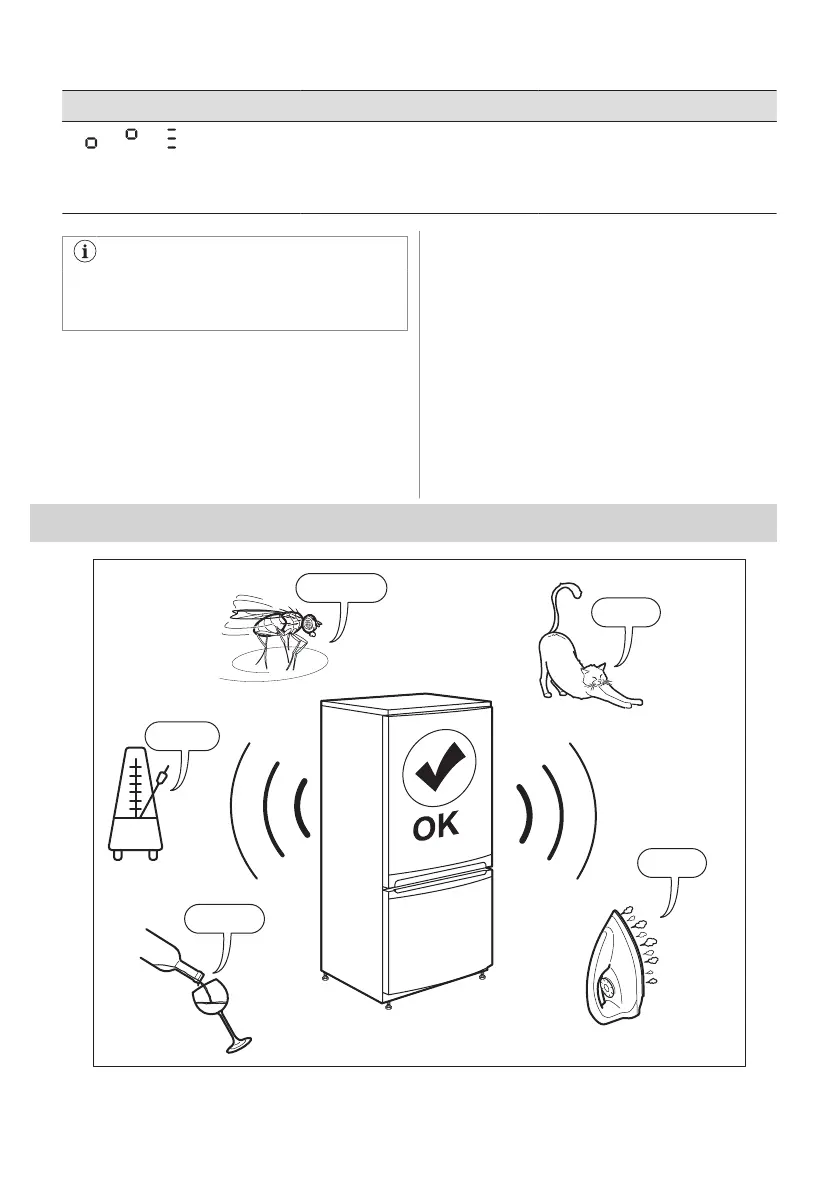 OK