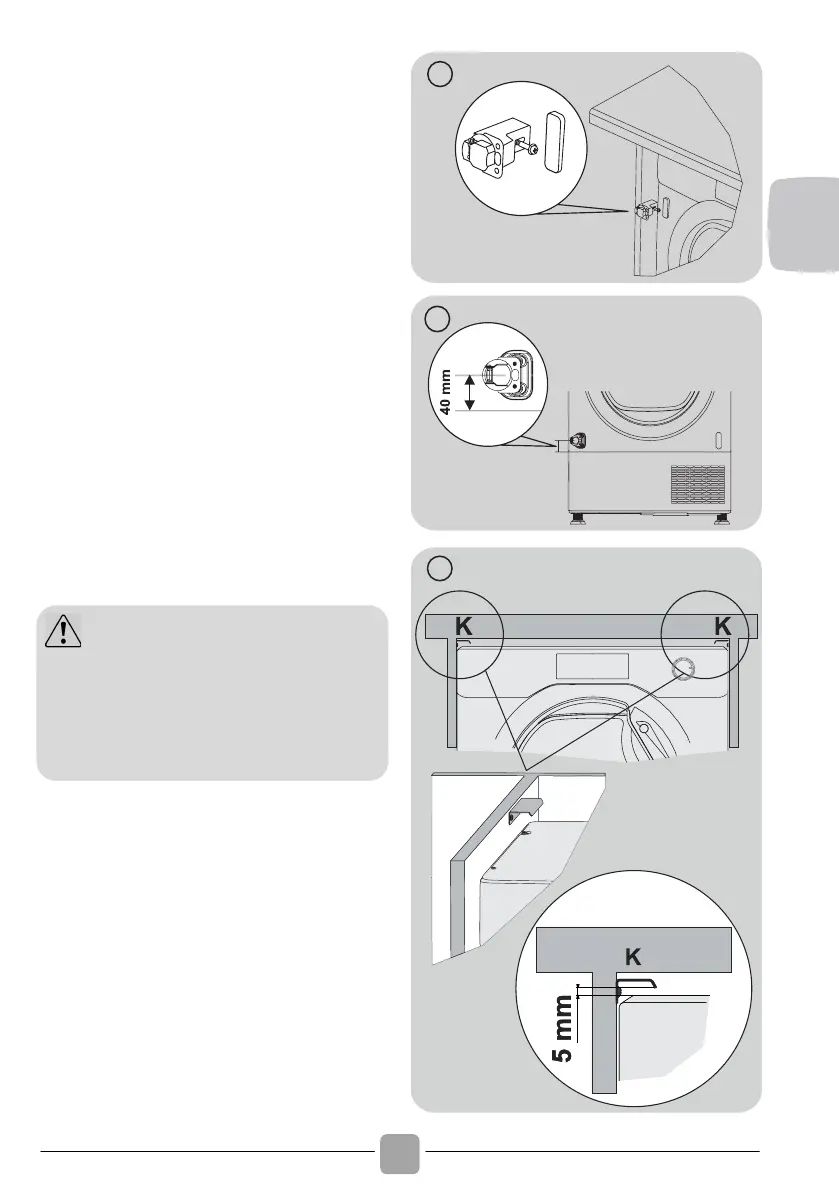 40 mm

K

K

K

5 mm