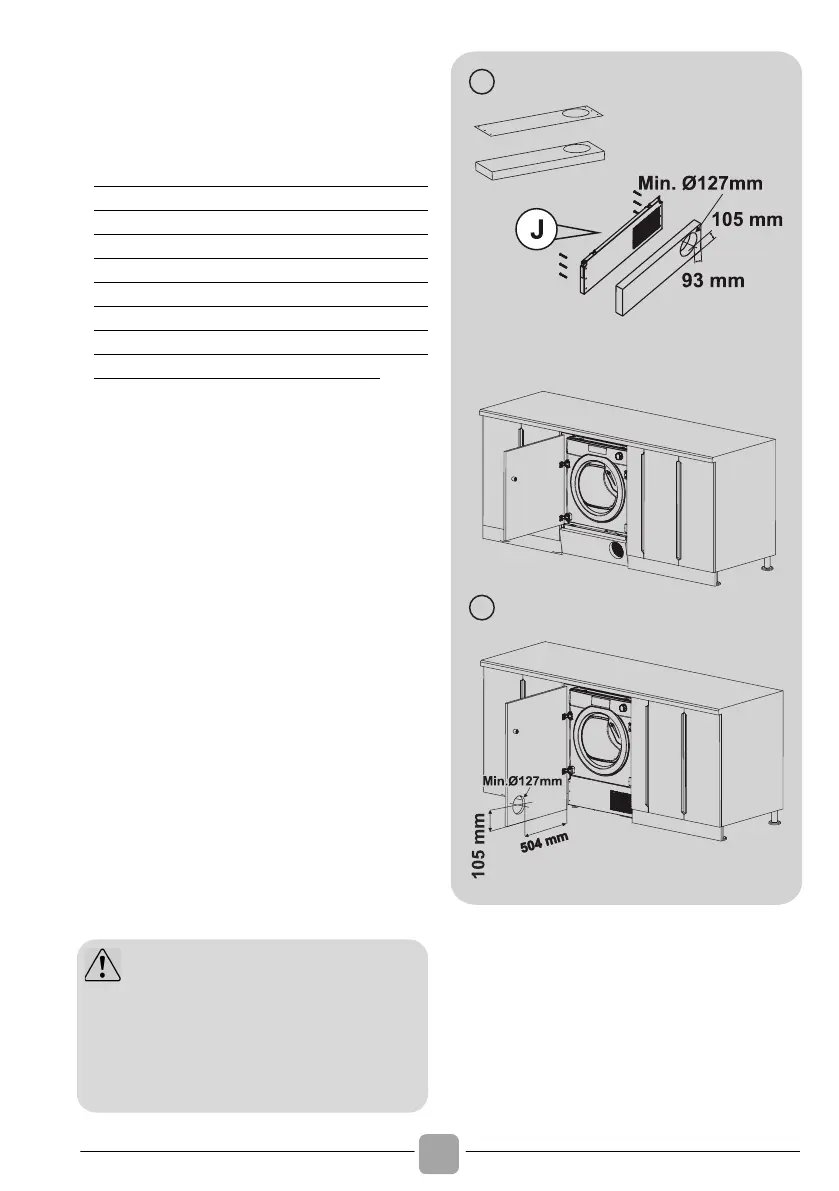 Min. Ø127mm

J

105 mm

93 mm

Min.Ø127mm

105 mm

504 mm