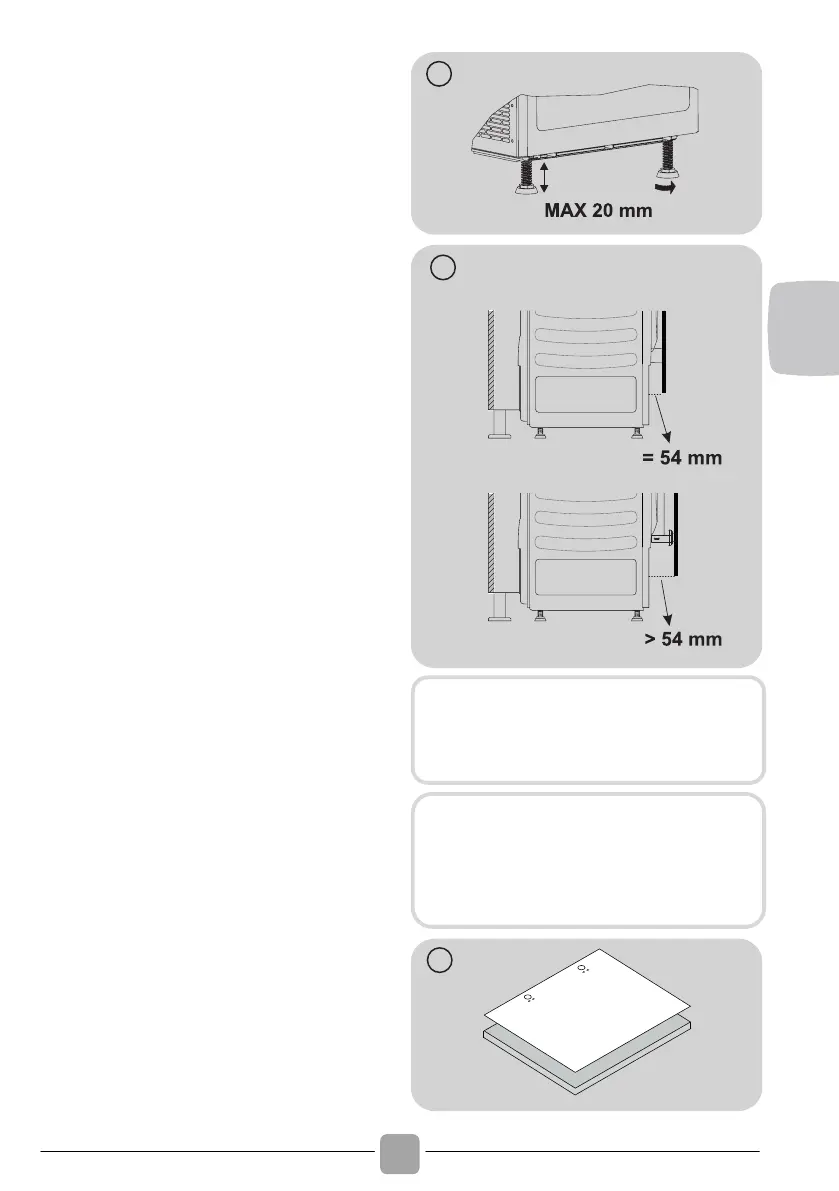 MAX 20 mm

= 54 mm

> 54 mm