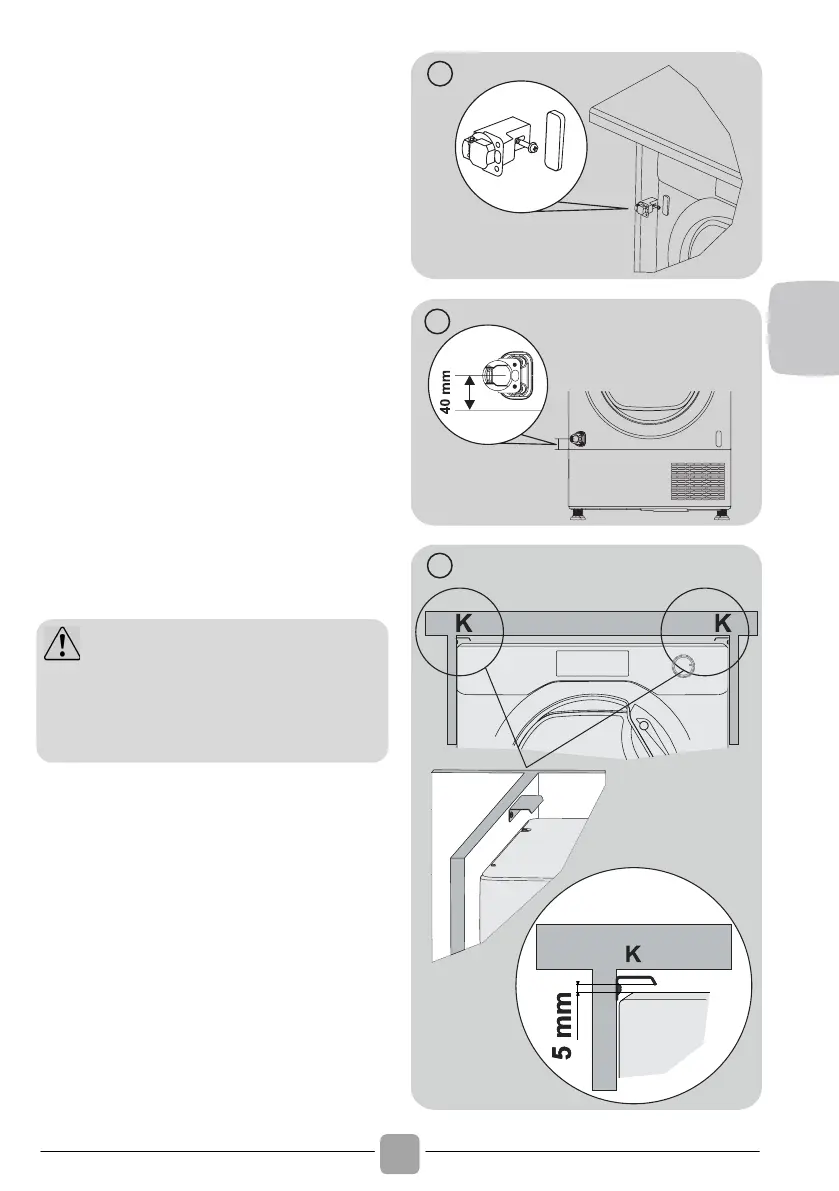 40 mm

K

K

K

5 mm