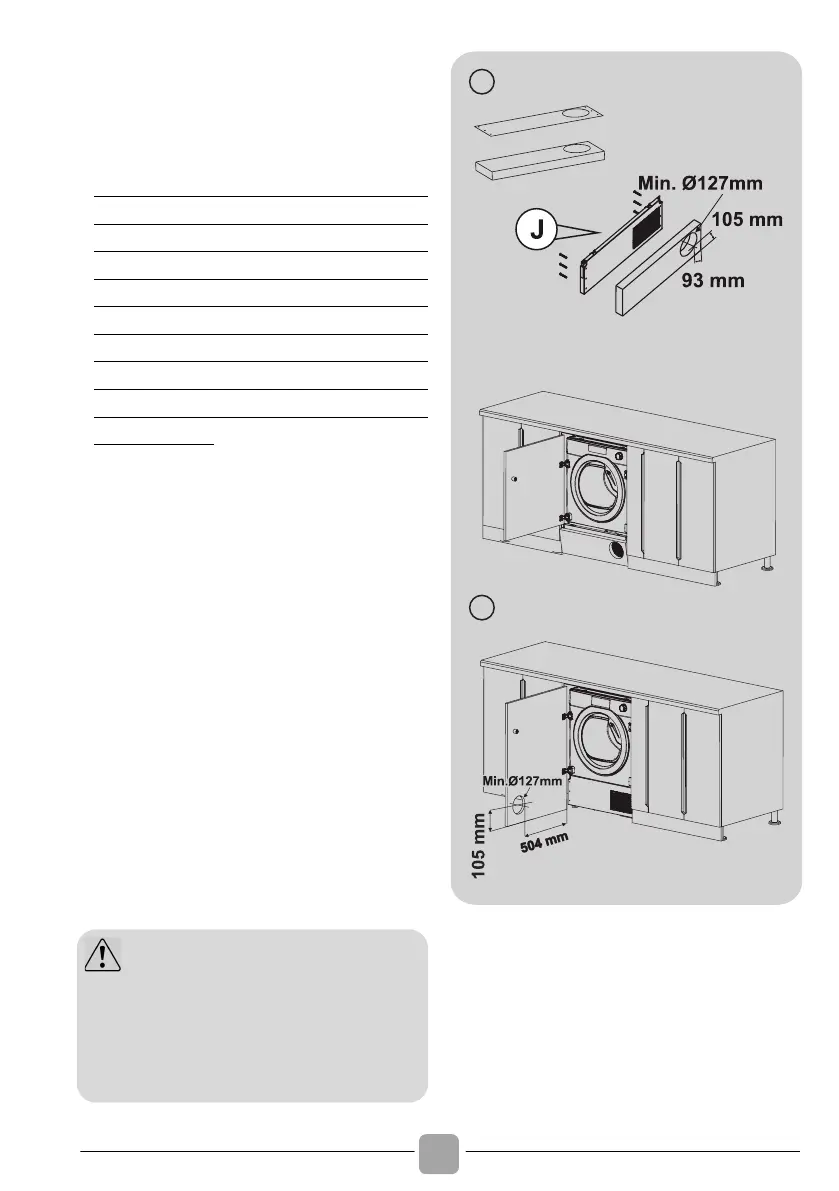 Min. Ø127mm

J

105 mm

93 mm

Min.Ø127mm

105 mm

504 mm