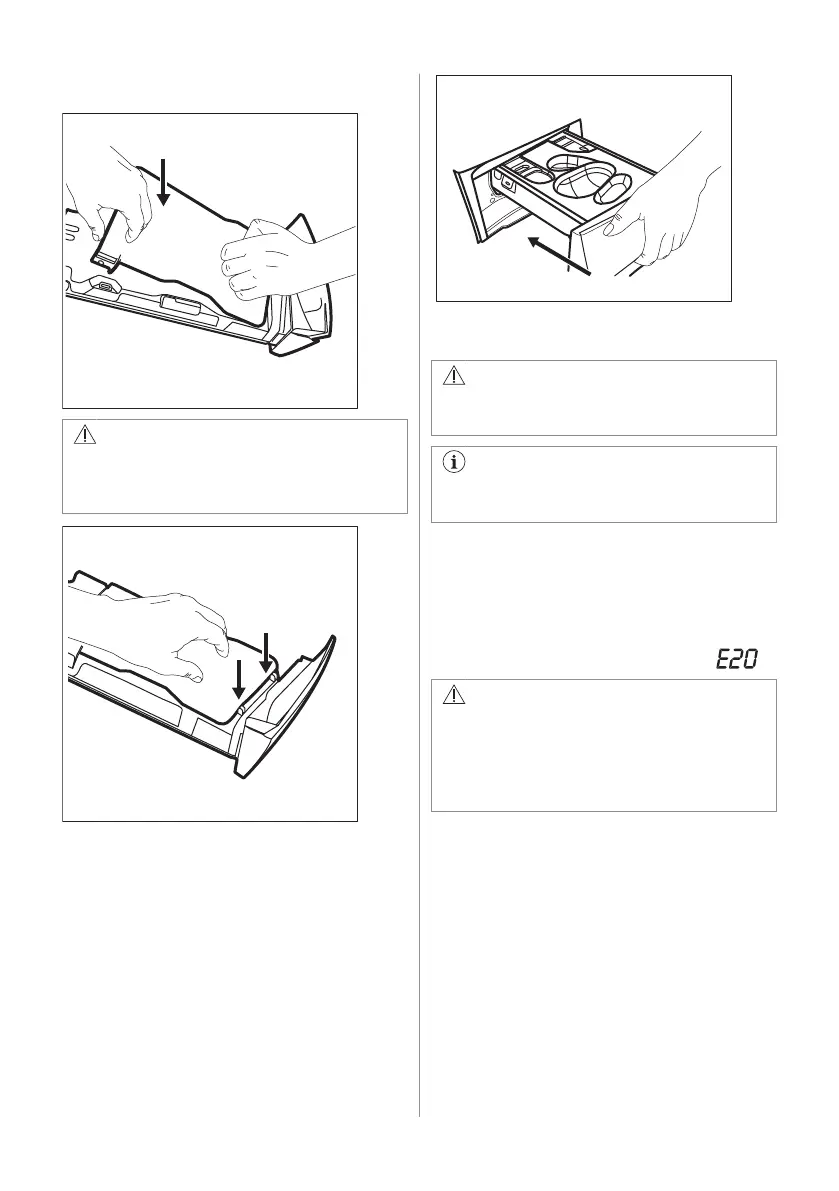 E20