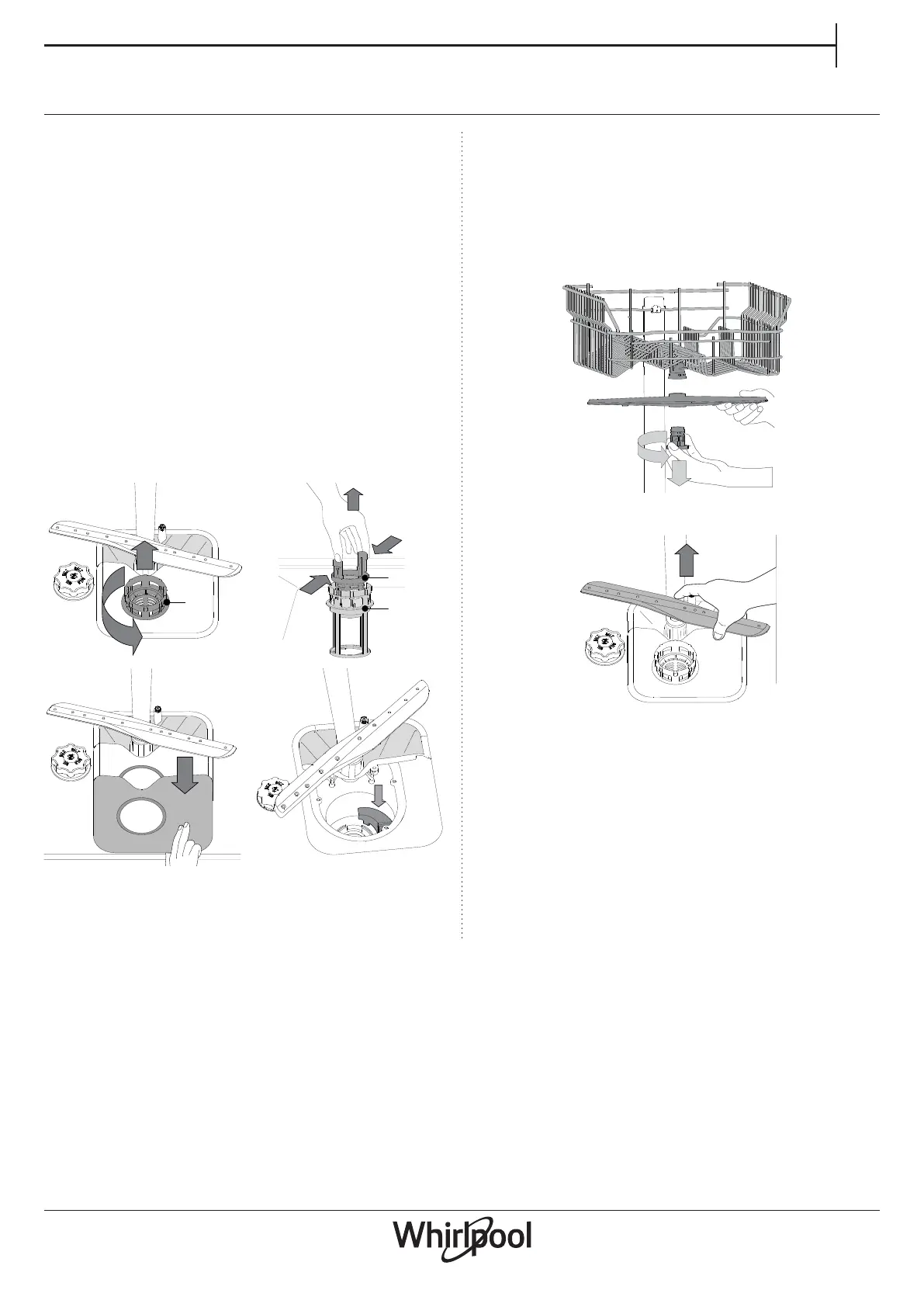 Whirlpool