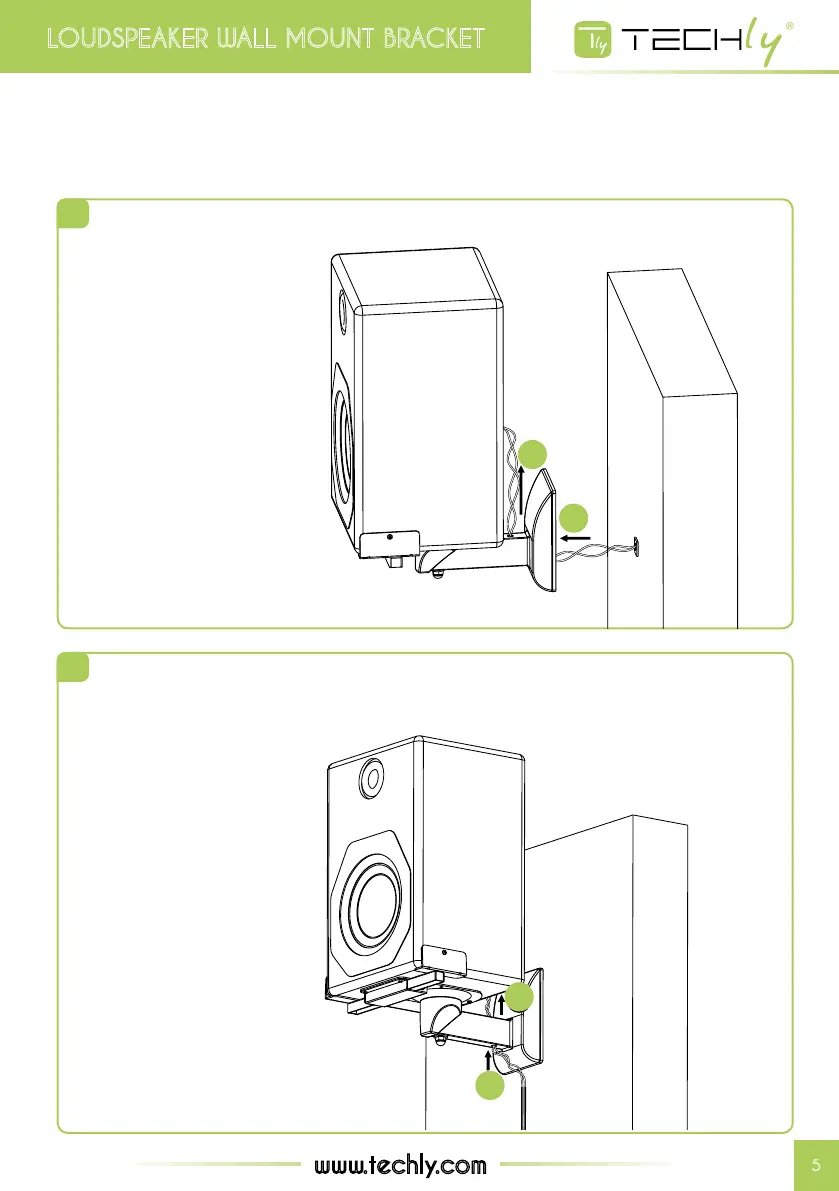 LOUDSPEAKER WALL MOUNT BRACKET

TECHly®

www.techly.com

5