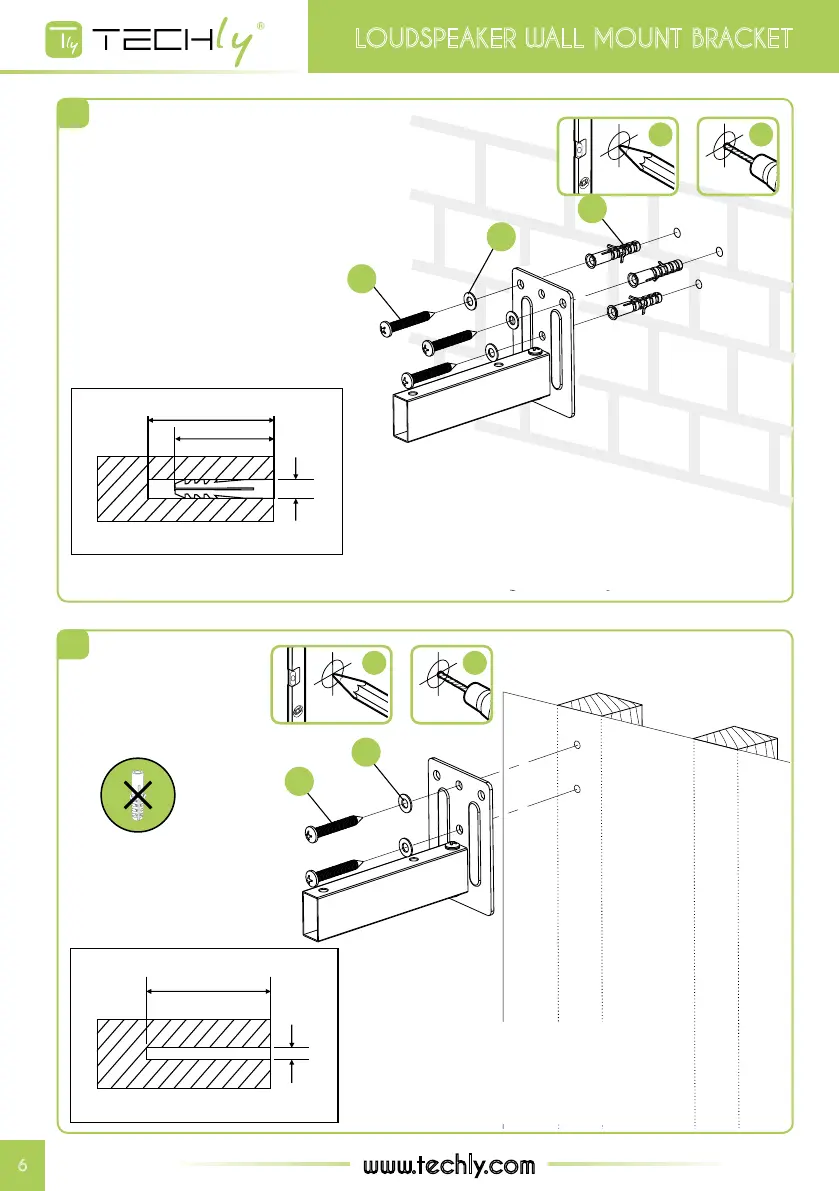 TECHly®

LOUDSPEAKER WALL MOUNT BRACKET

6

www.techly.com