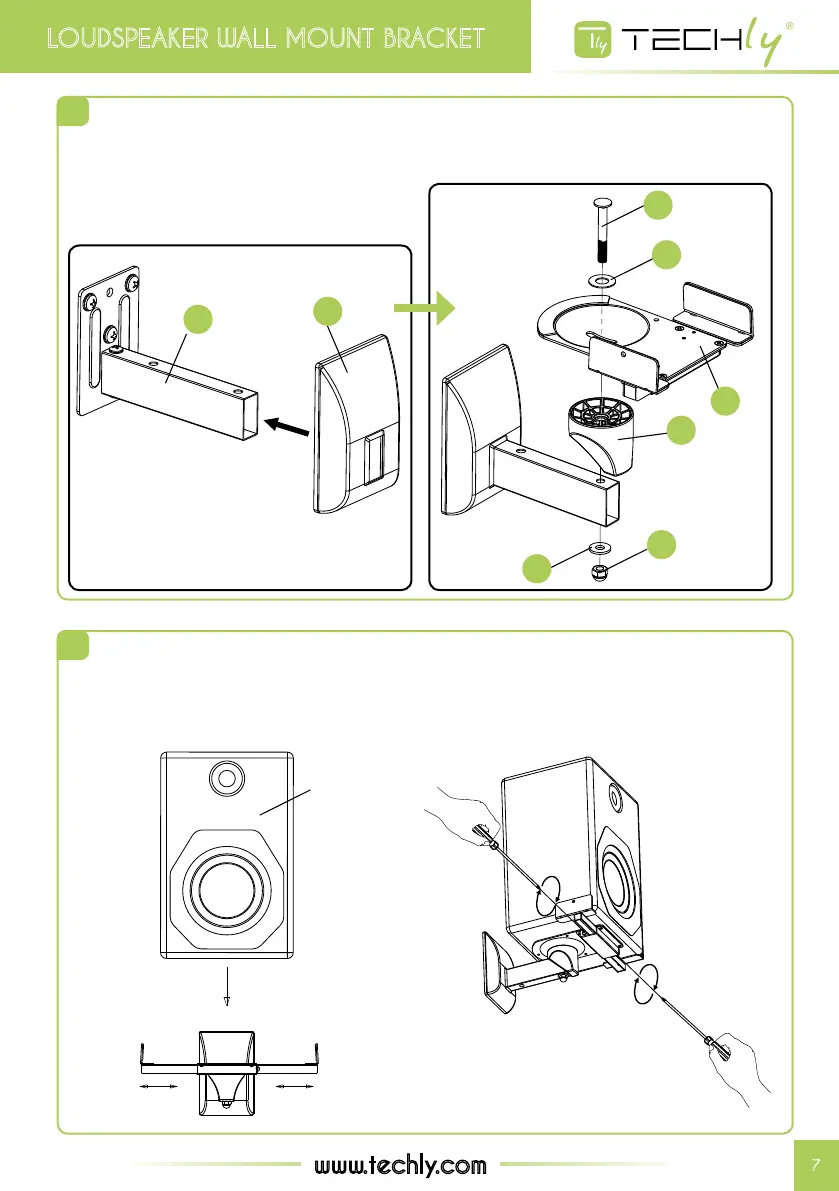 LOUDSPEAKER WALL MOUNT BRACKET

TECHly®

www.techly.com

7