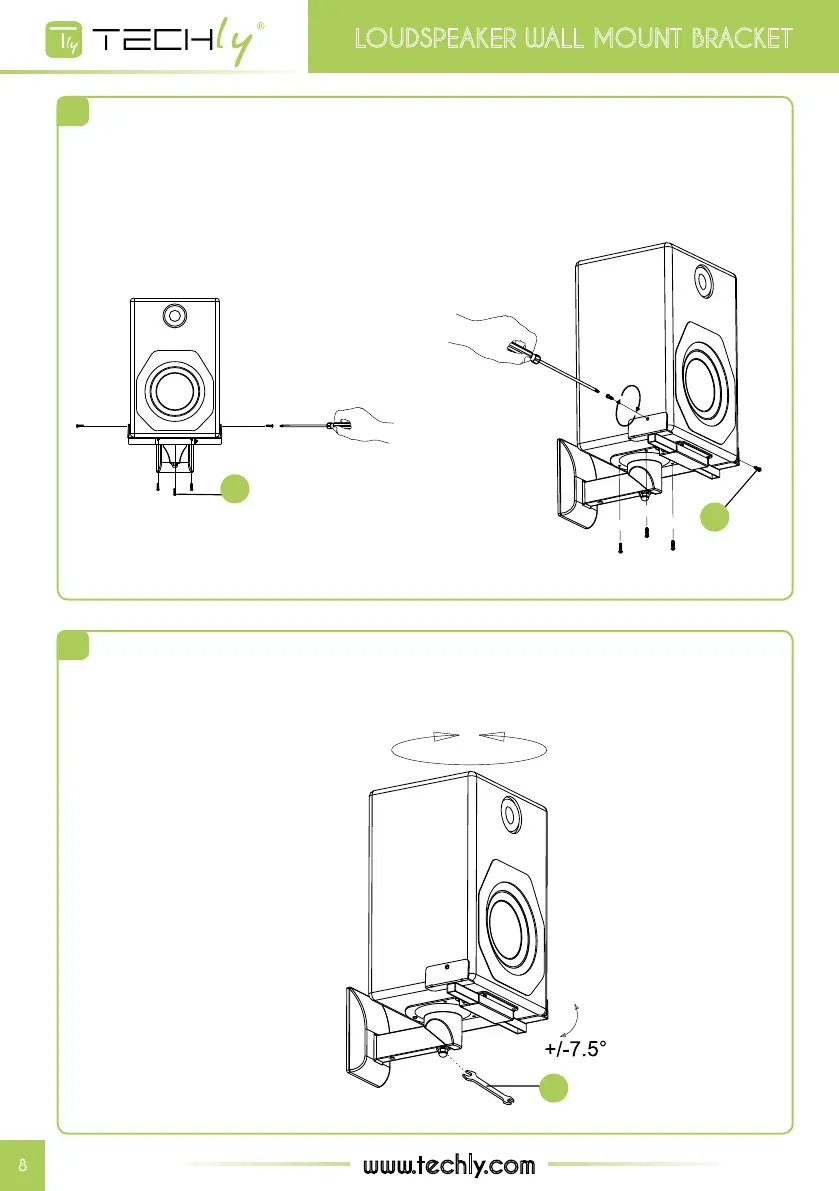 TECHly®

LOUDSPEAKER WALL MOUNT BRACKET

+/-7.5°

8

www.techly.com