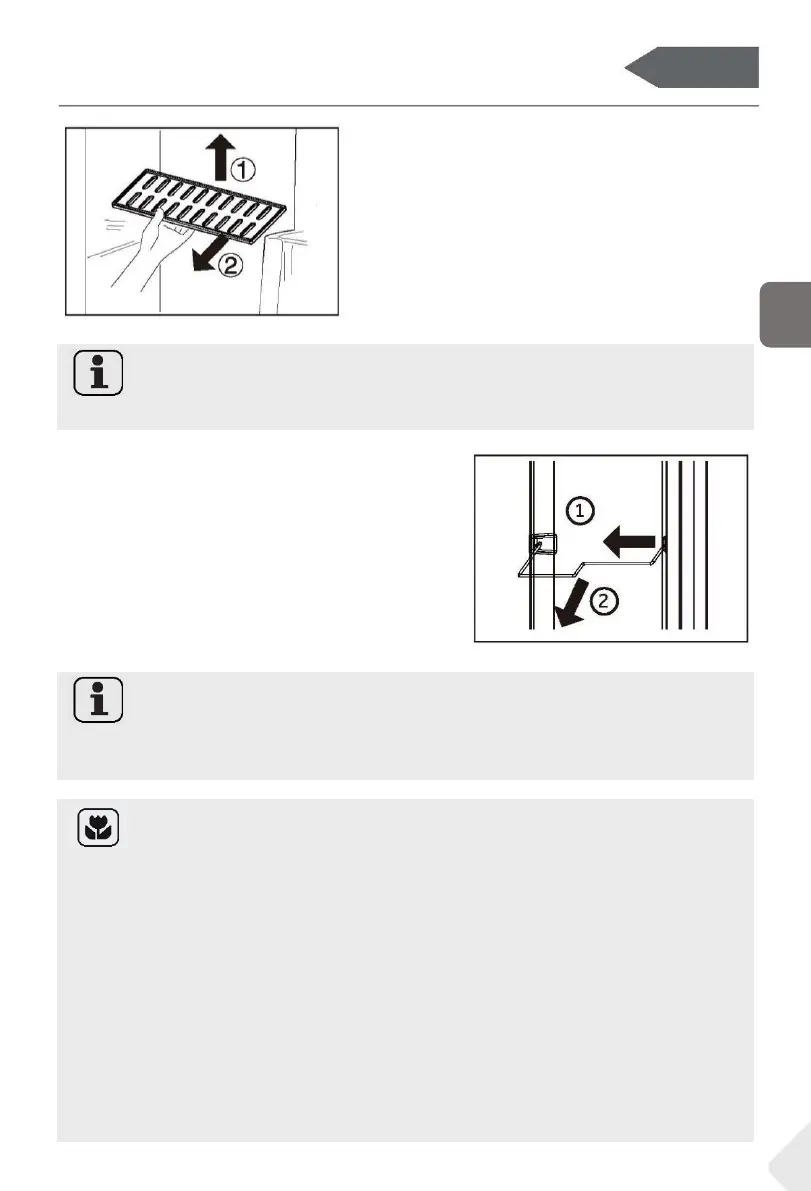 ①
②

①
②