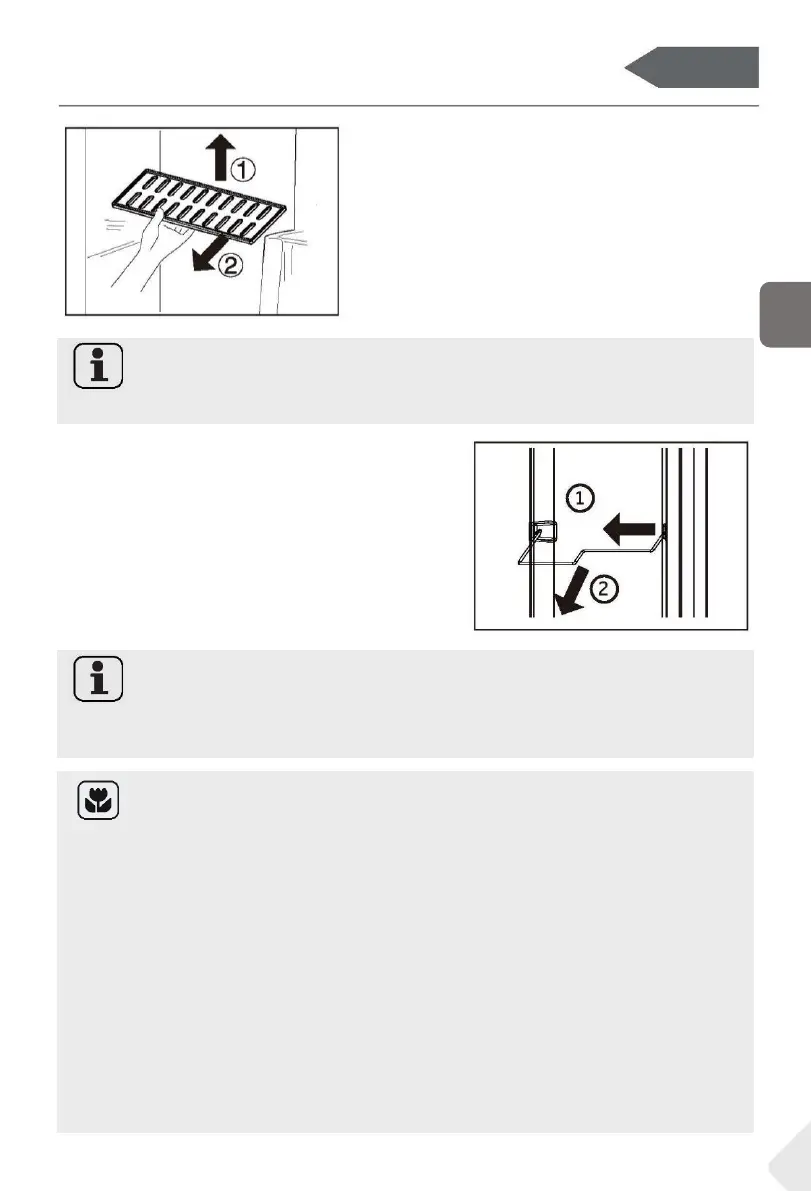 ①
②

①
②