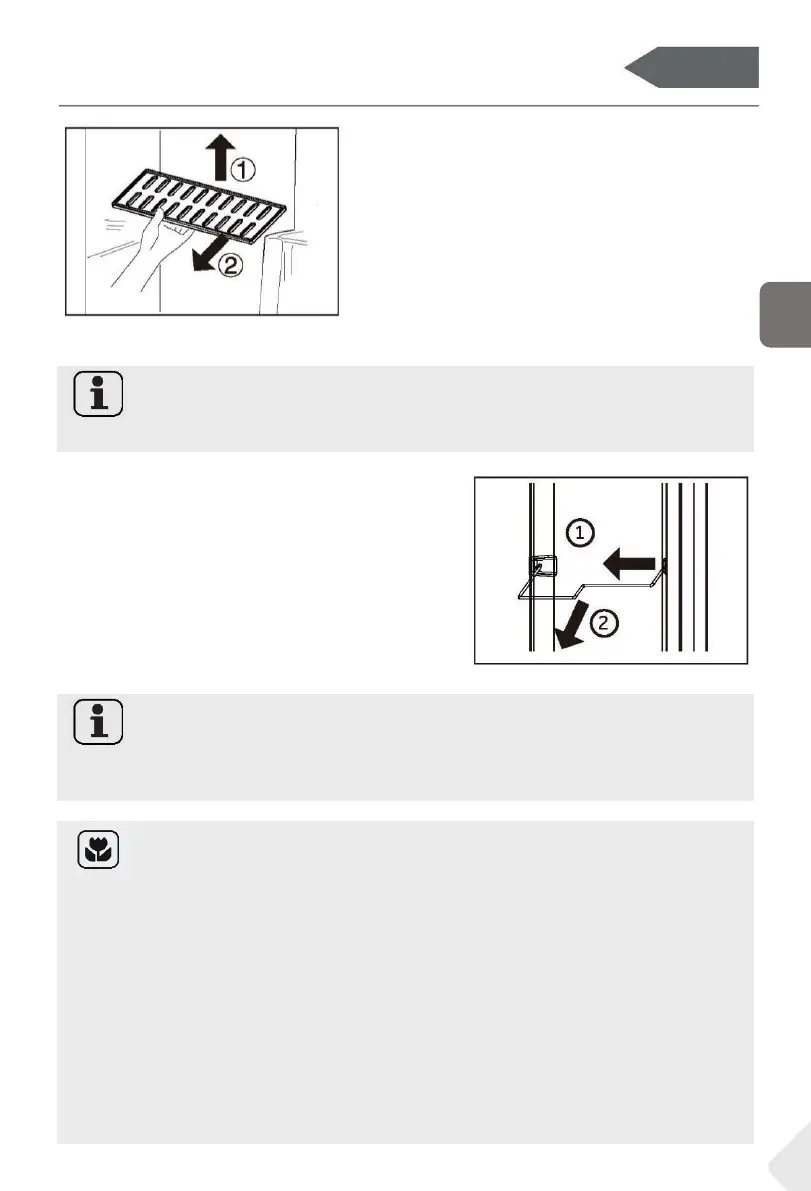 ①
②

①
②