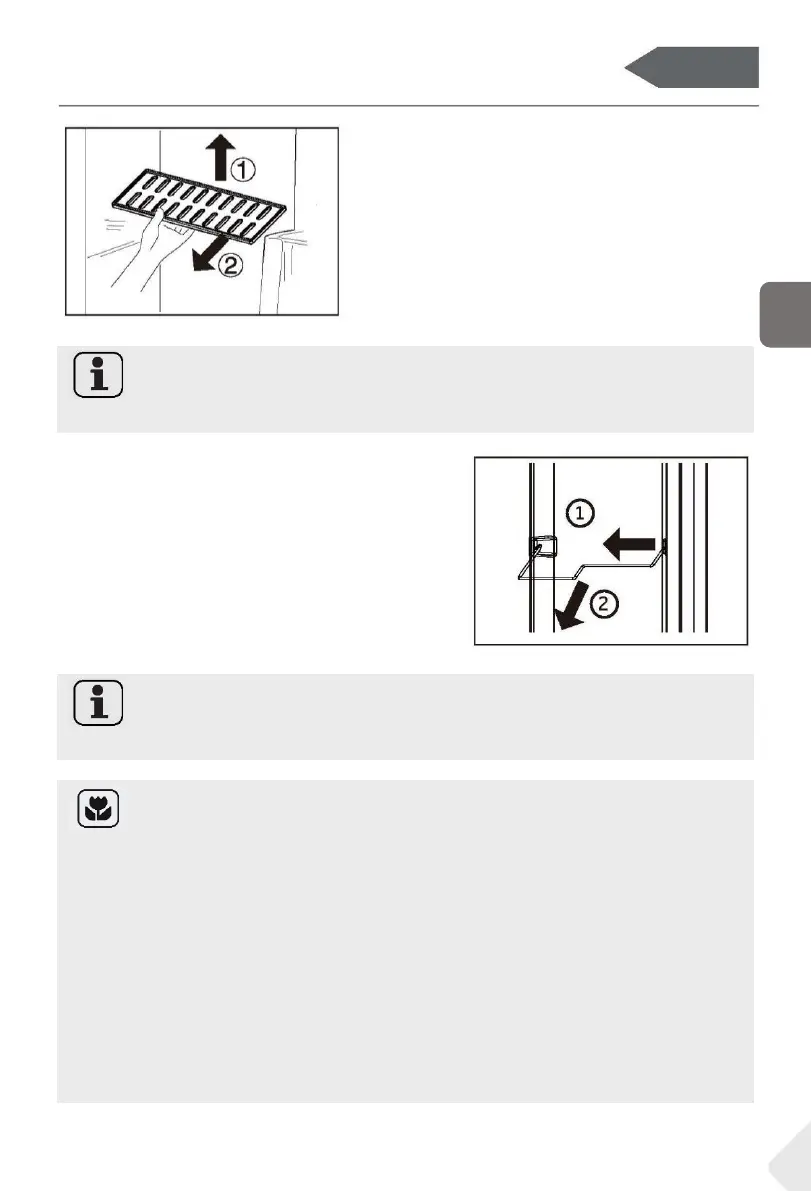 ①
②

①
②