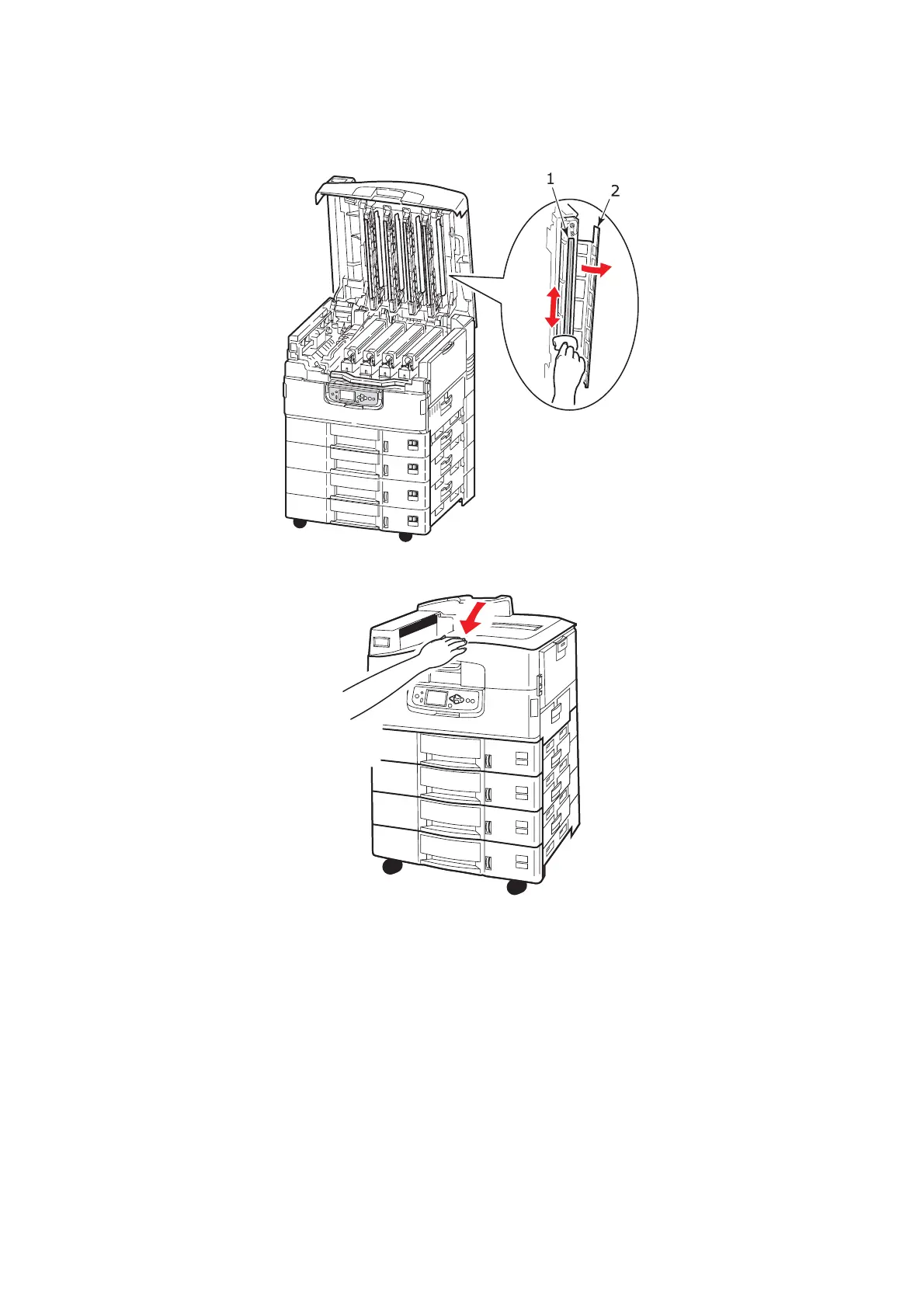 1
2