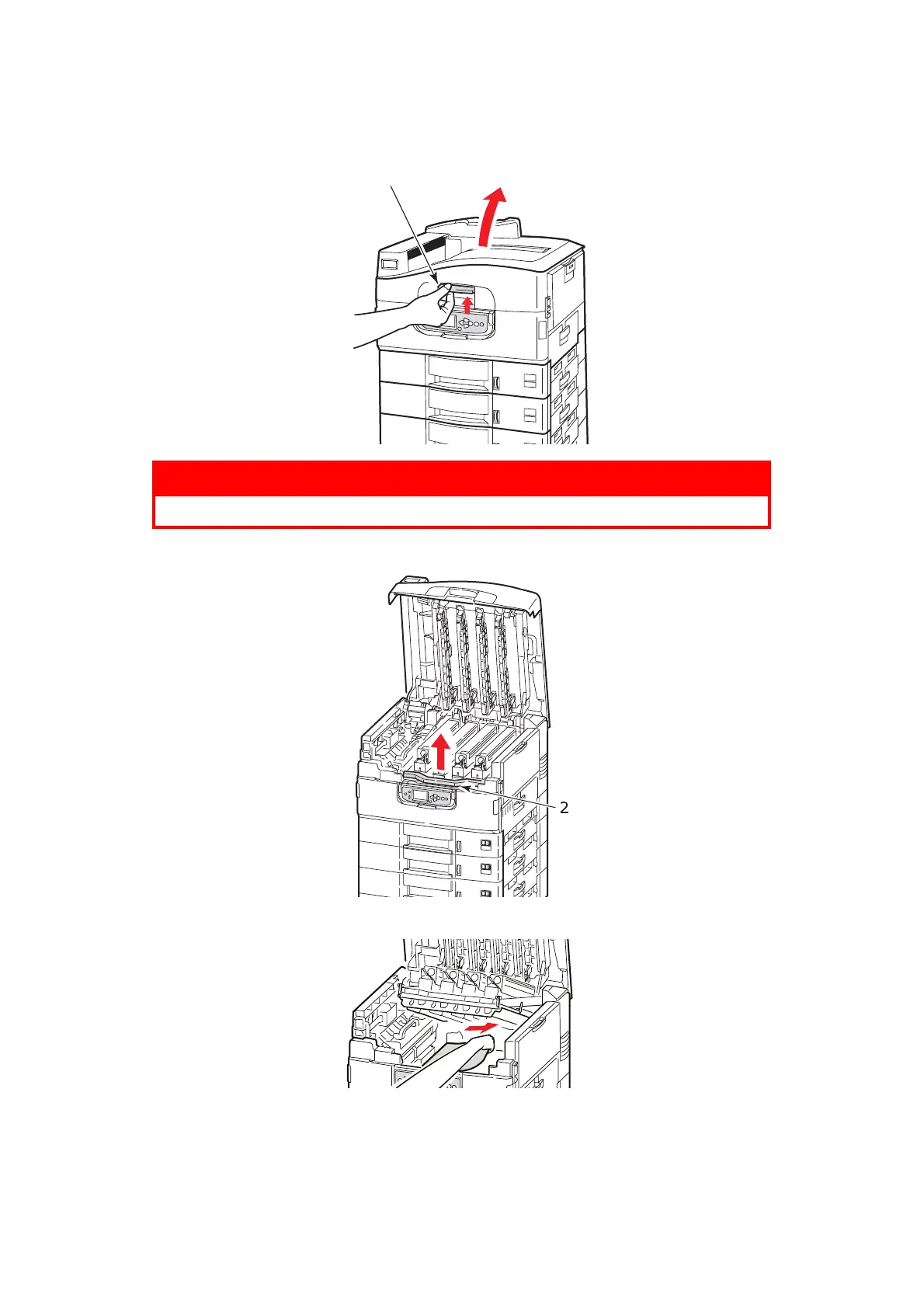 2