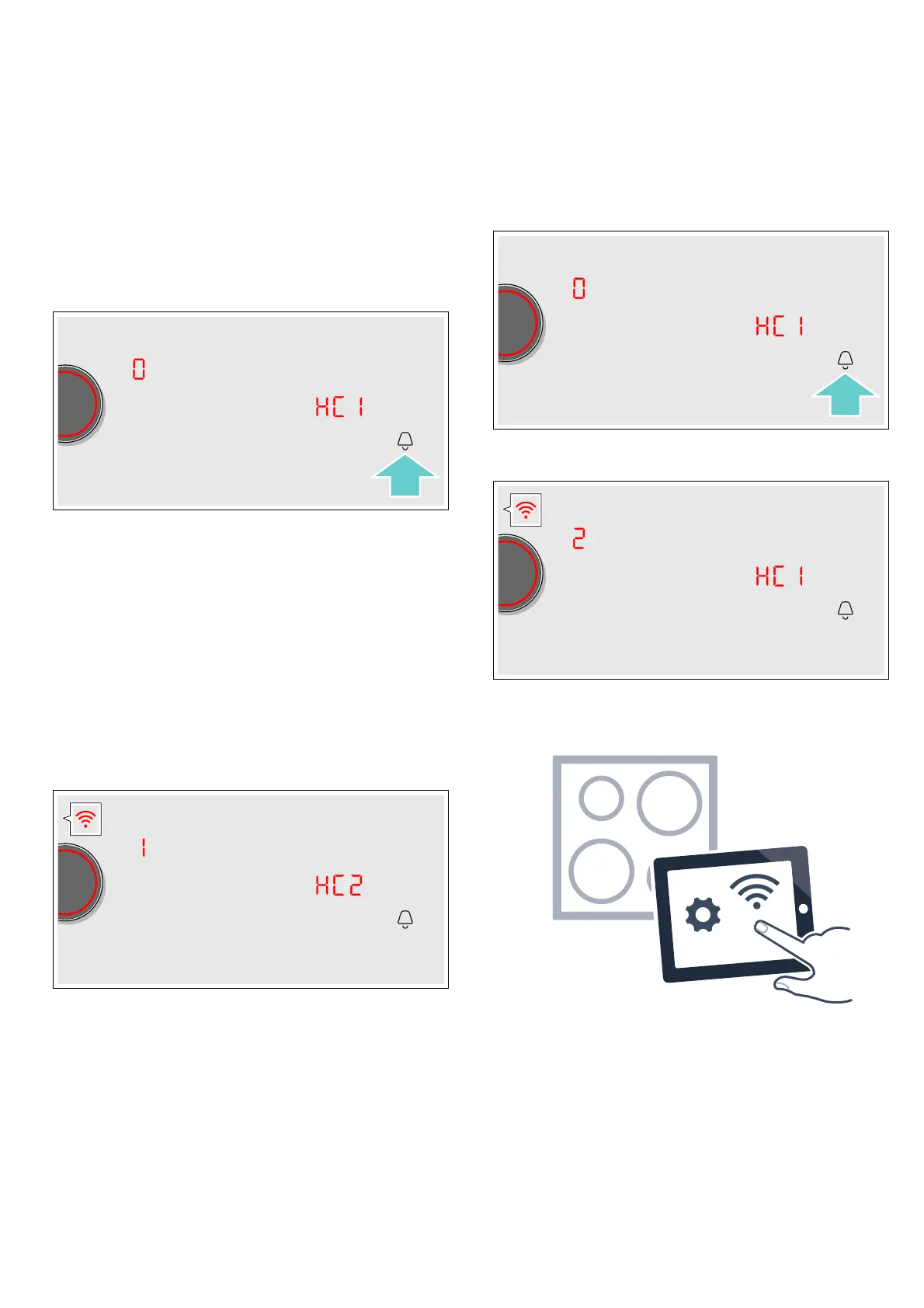 0

HC 1

1

HC2

0

HC 1

2

HC 1