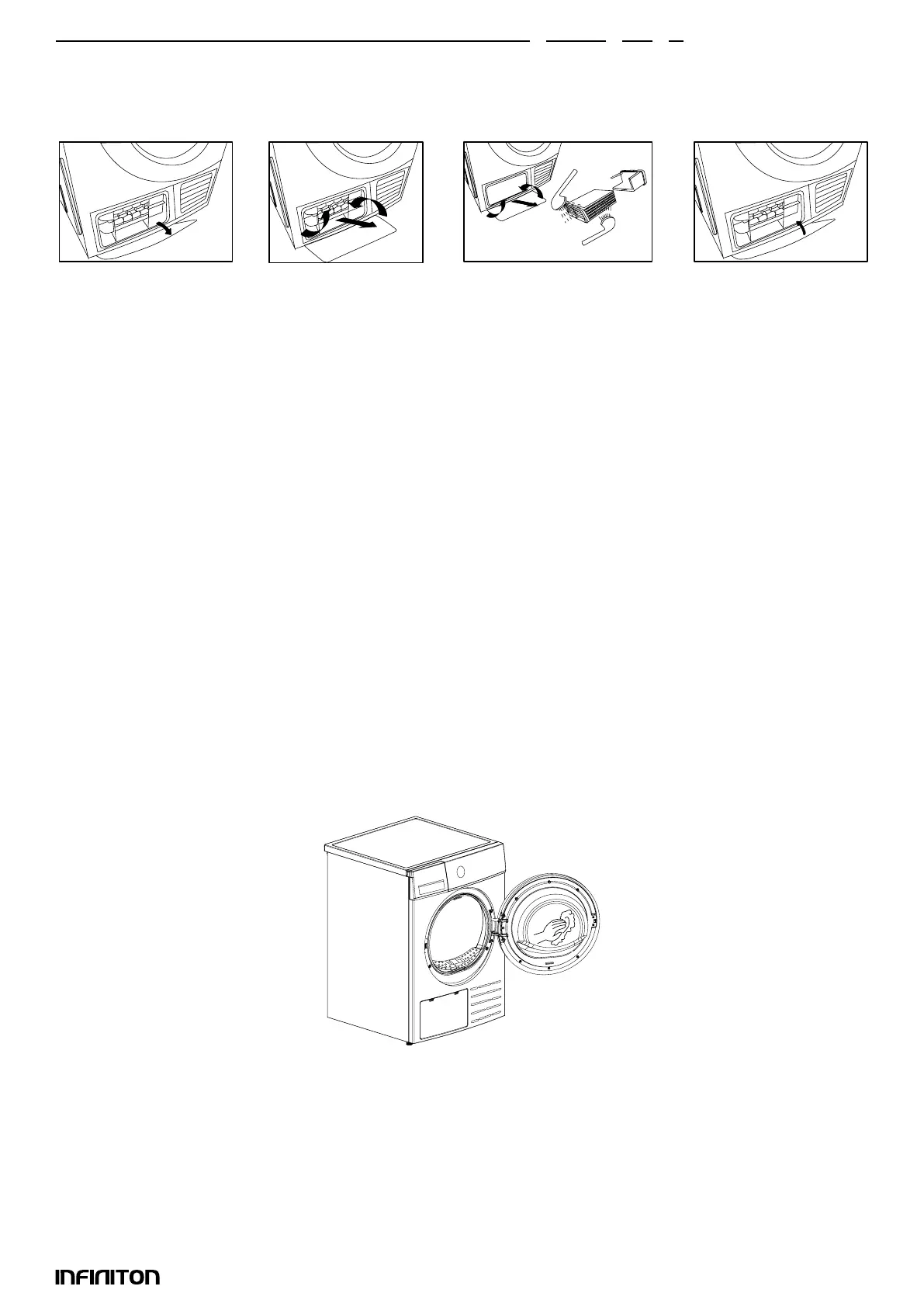 INFINITON