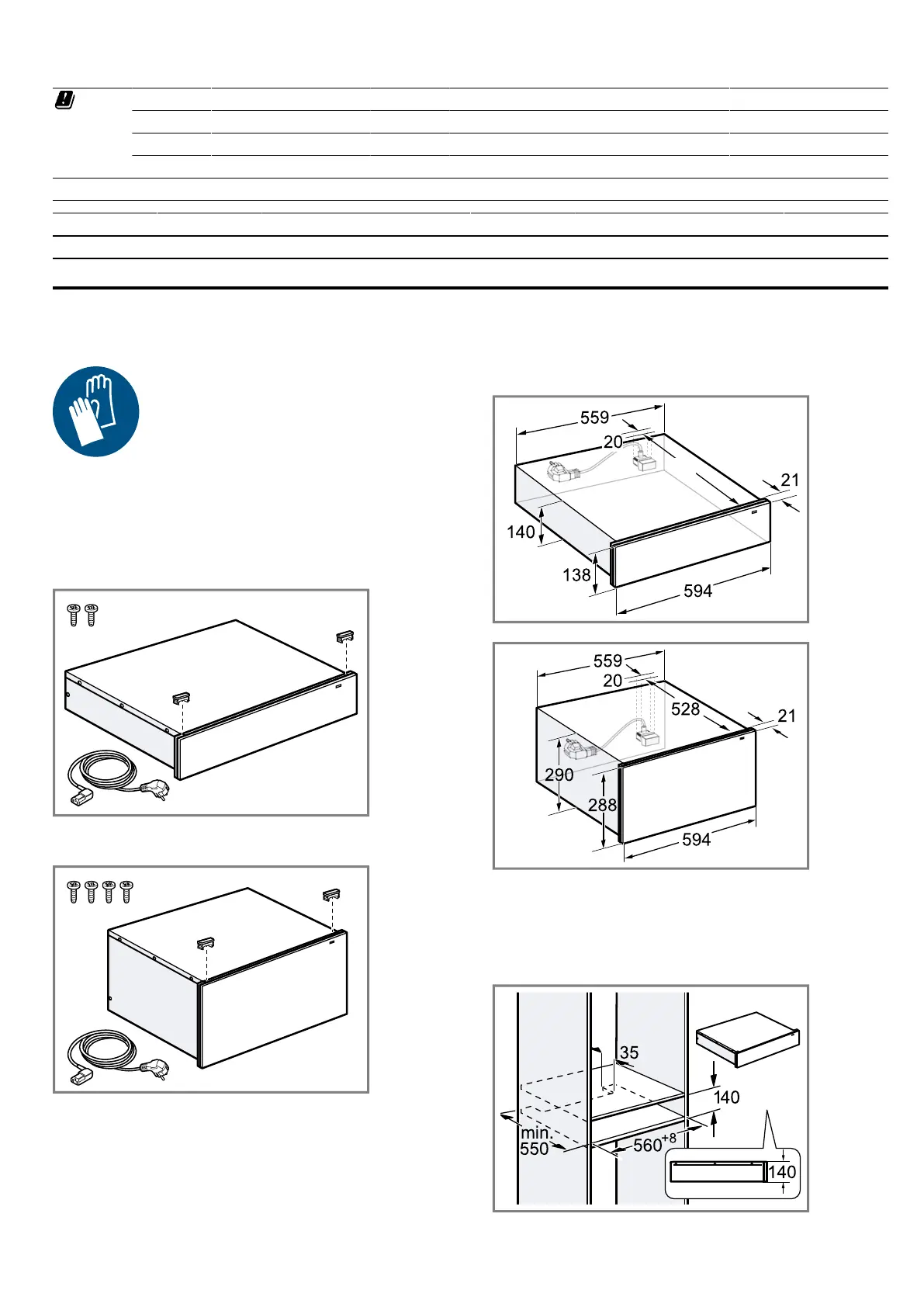 559

20

21

140

138

594

559

20

528

21

290

288

594

35

140

min.
550

$560^{+8}$

140