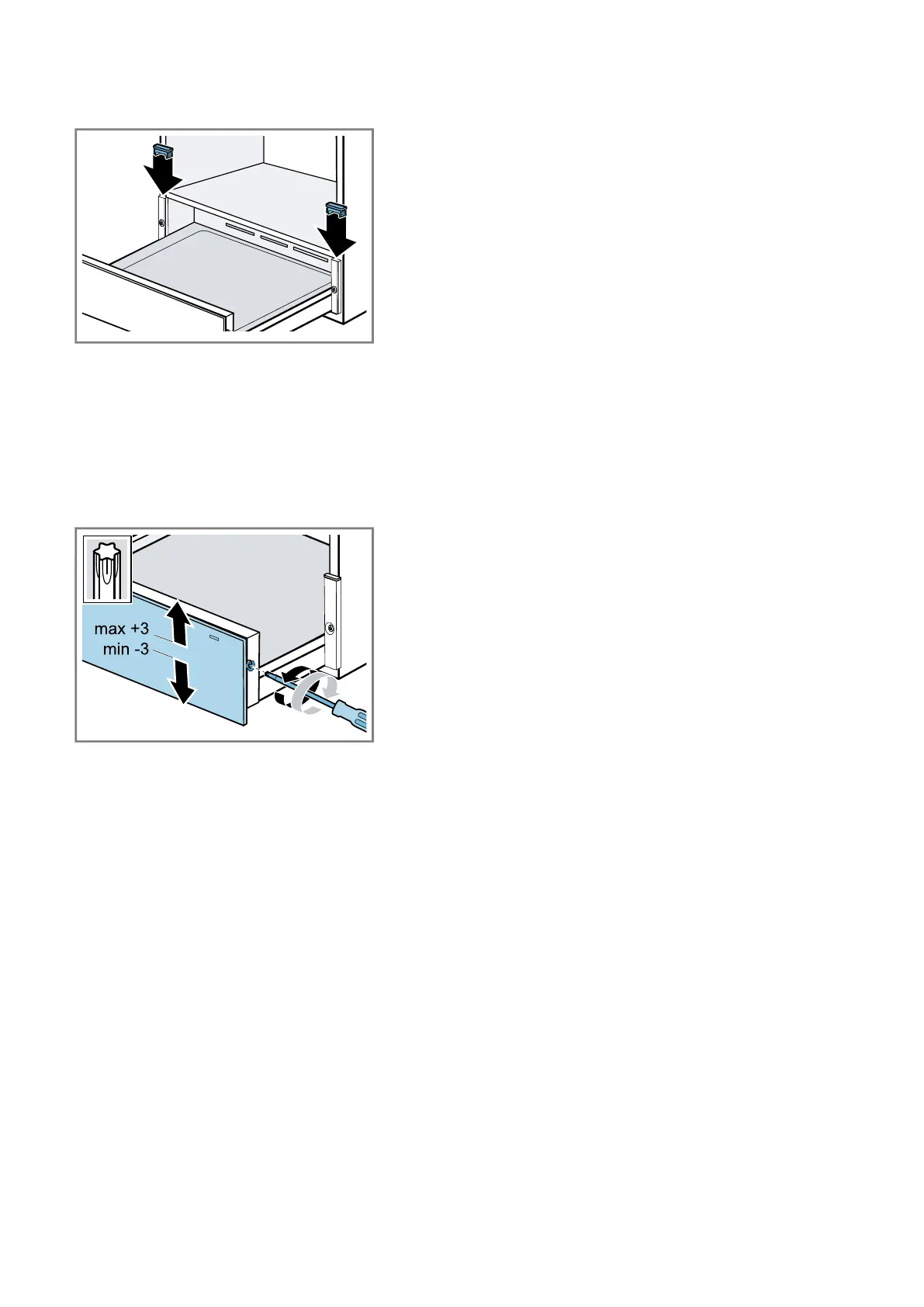 max +3
min -3