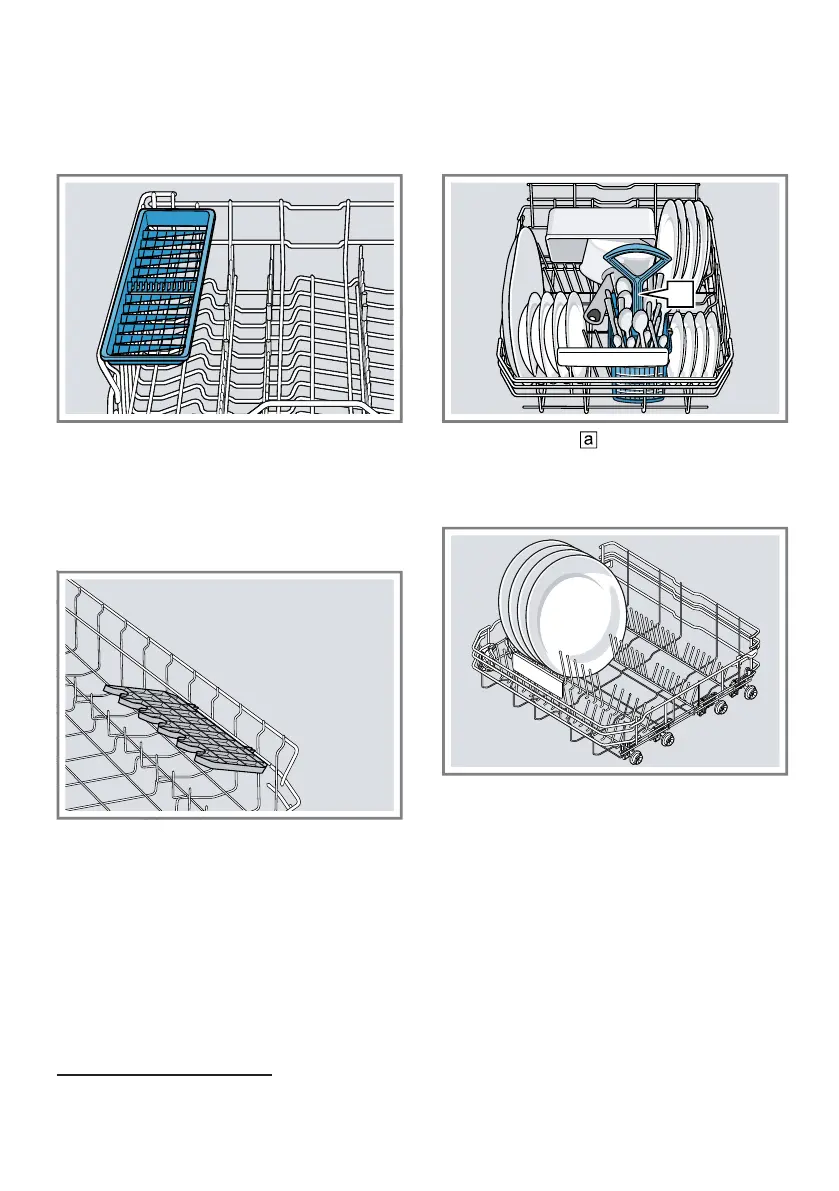 a