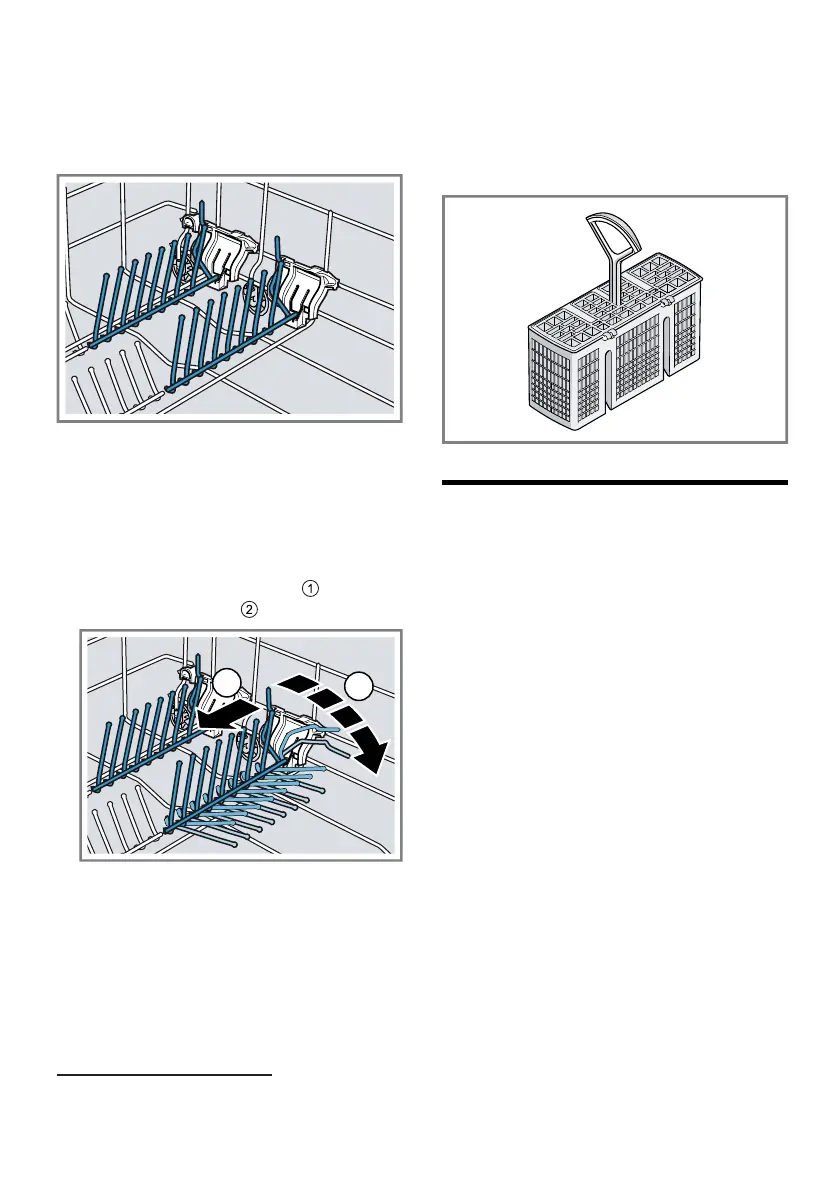 ①
②