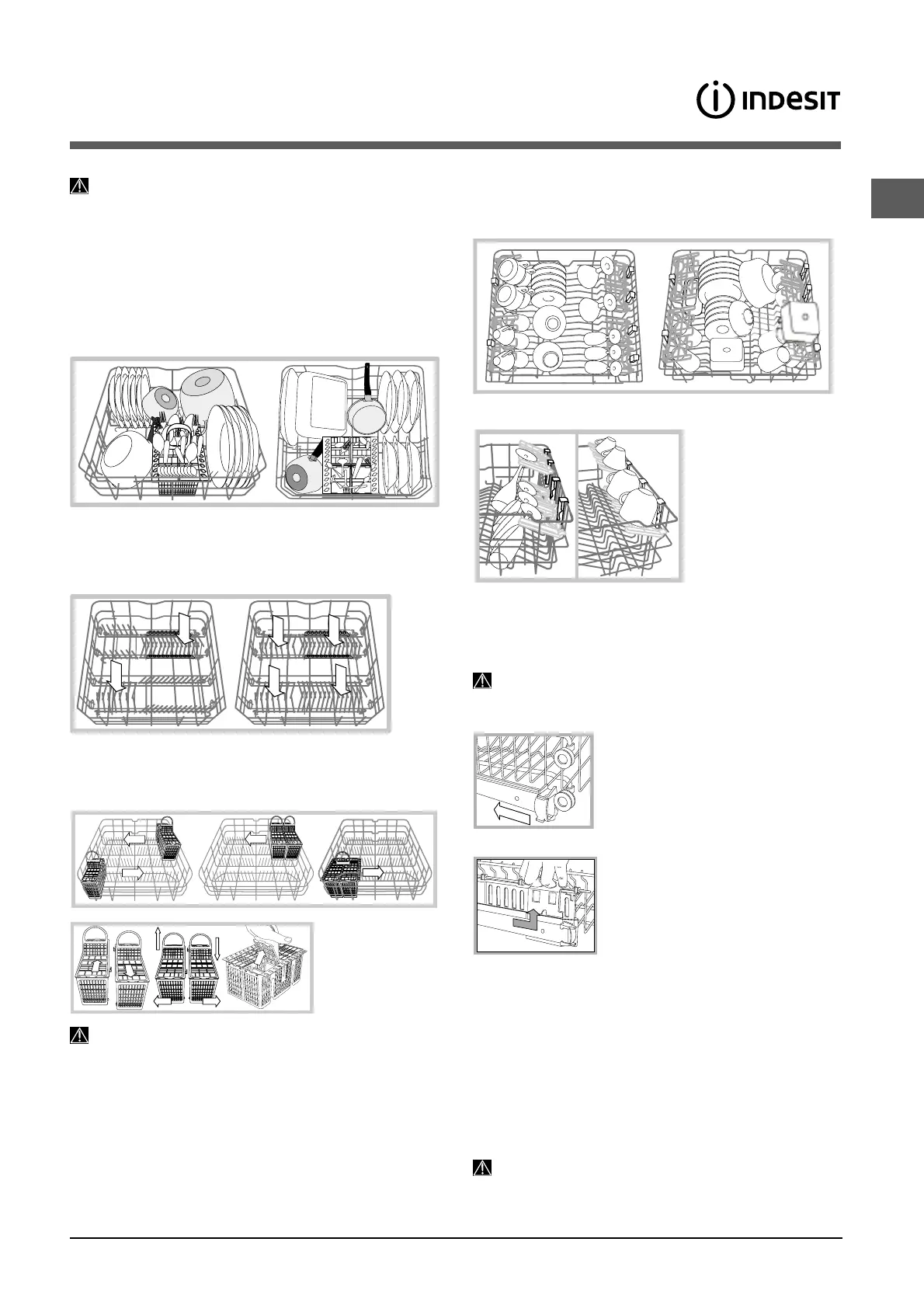 INDESIT