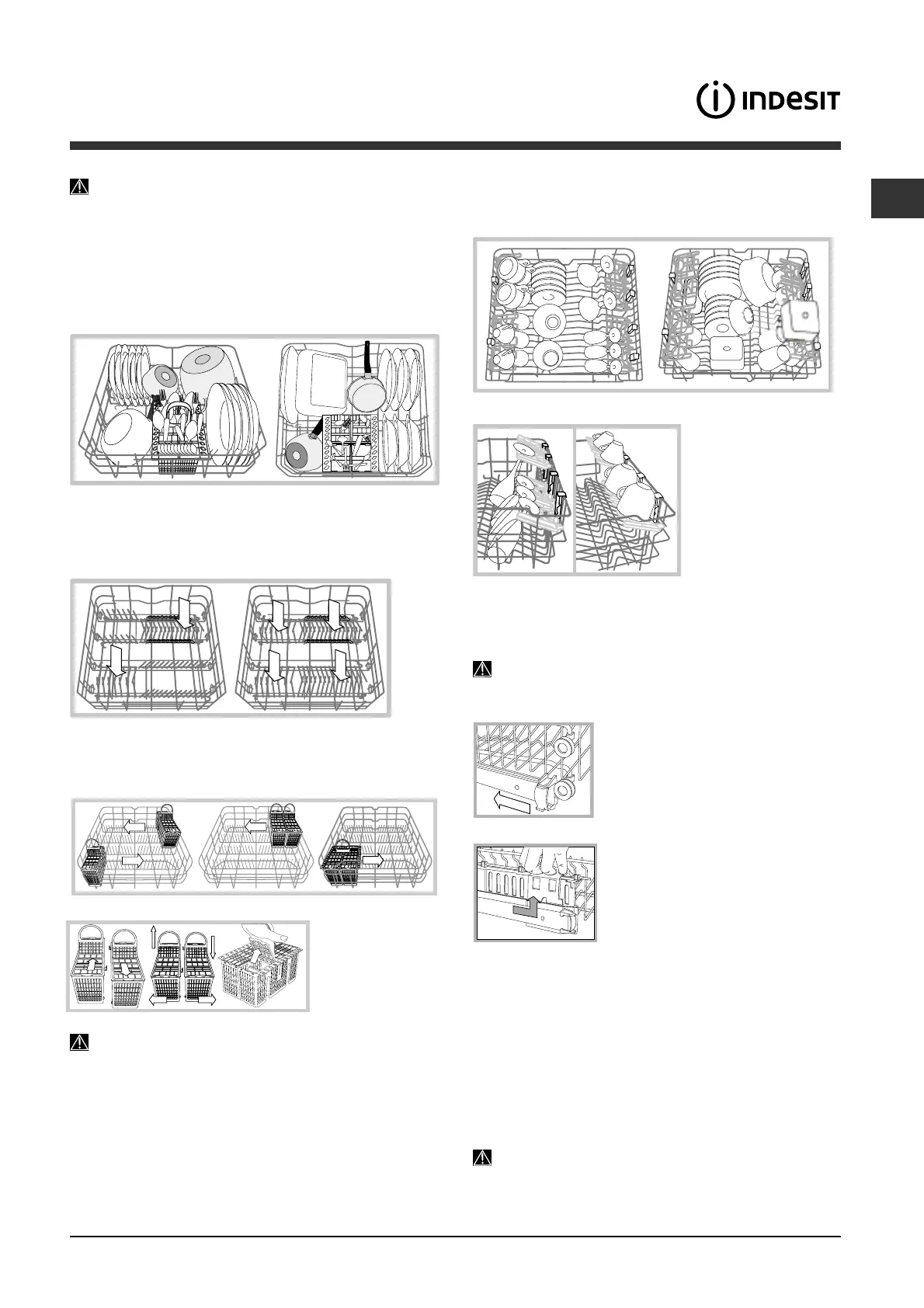 INDESIT