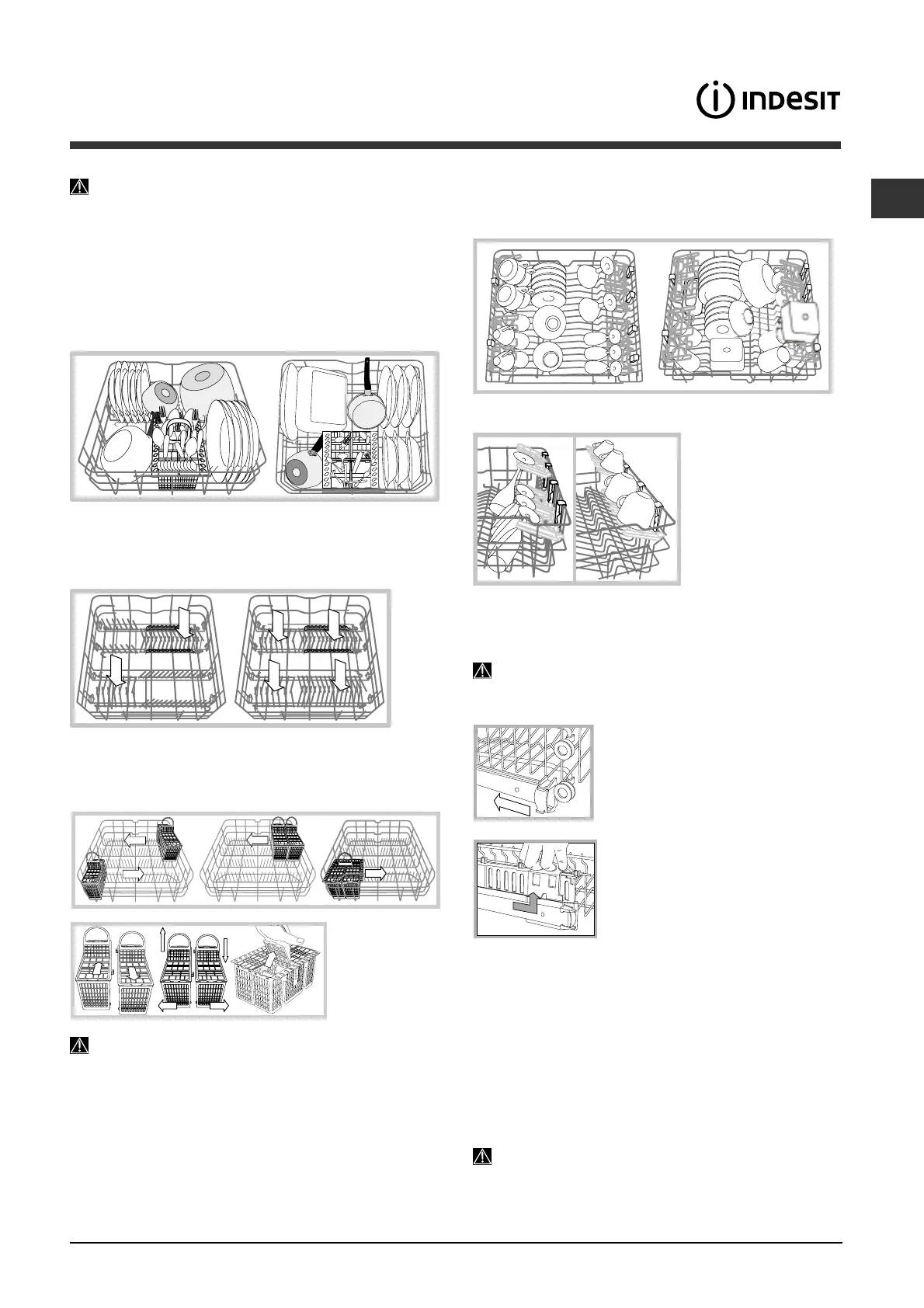 INDESIT