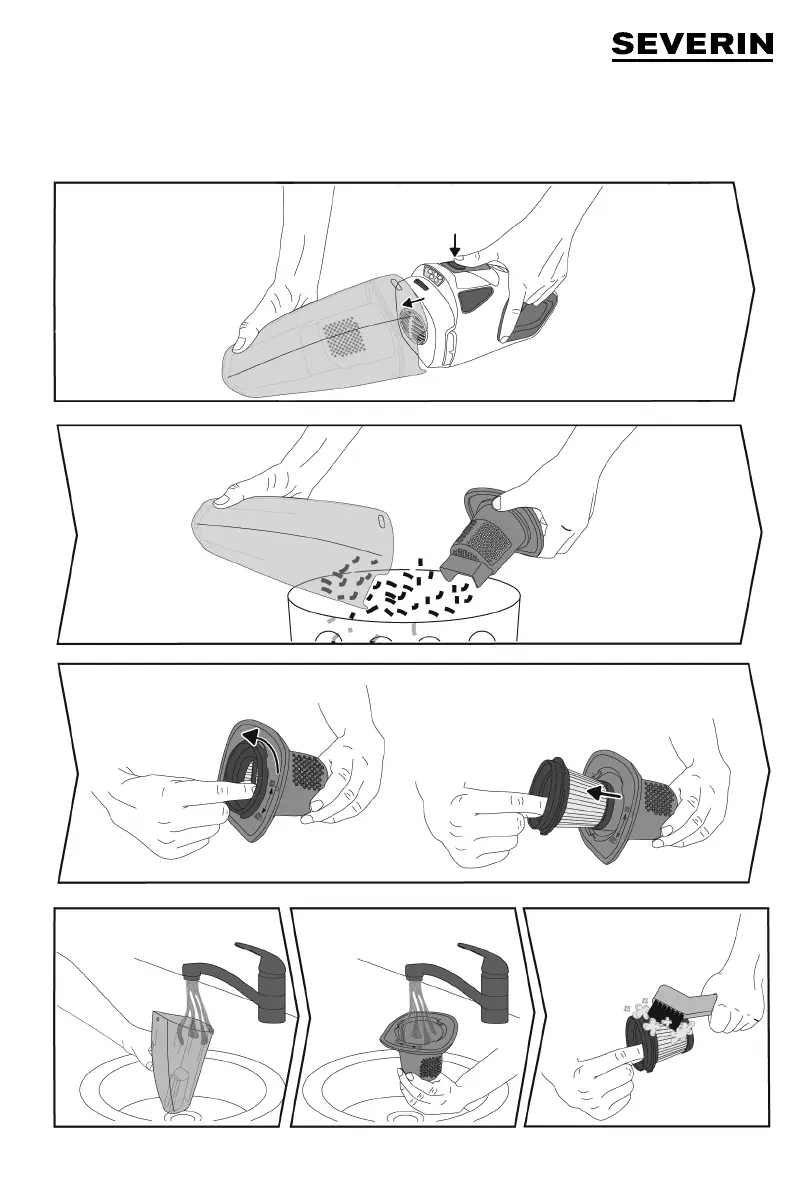 SEVERIN