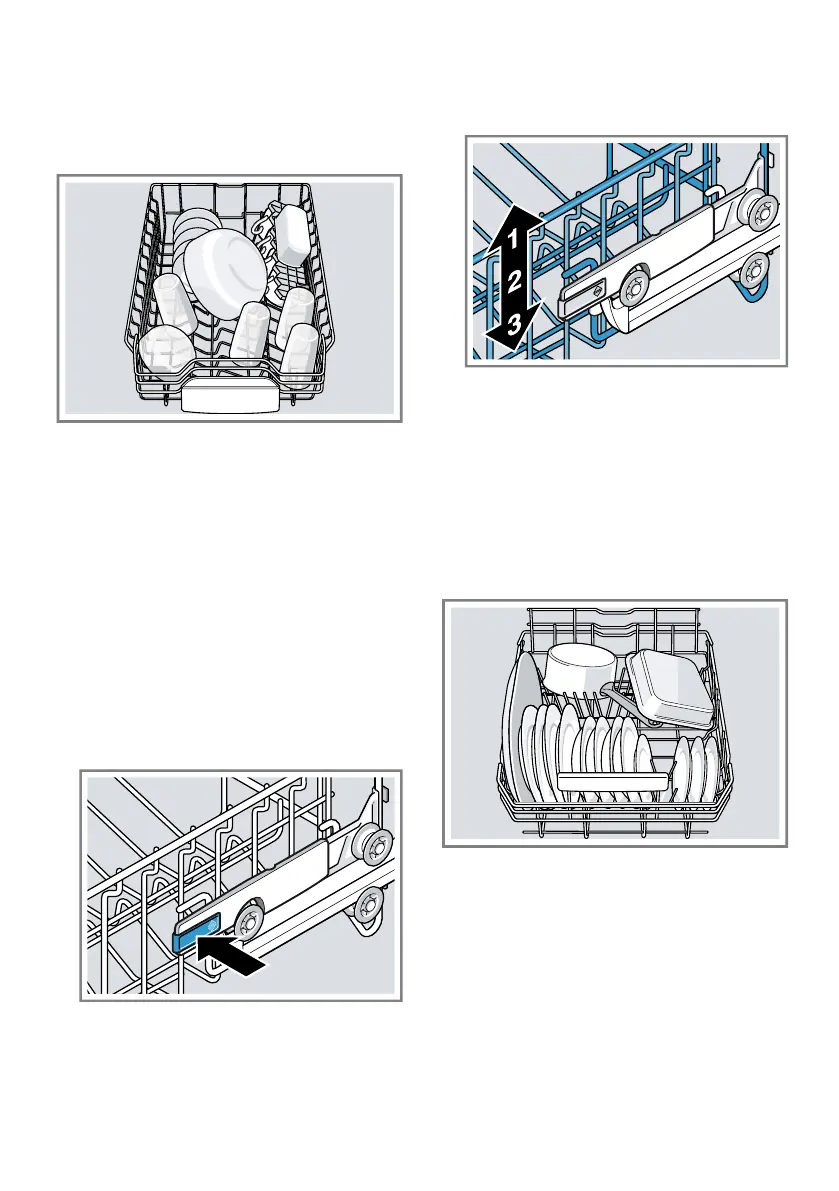 1
2
3