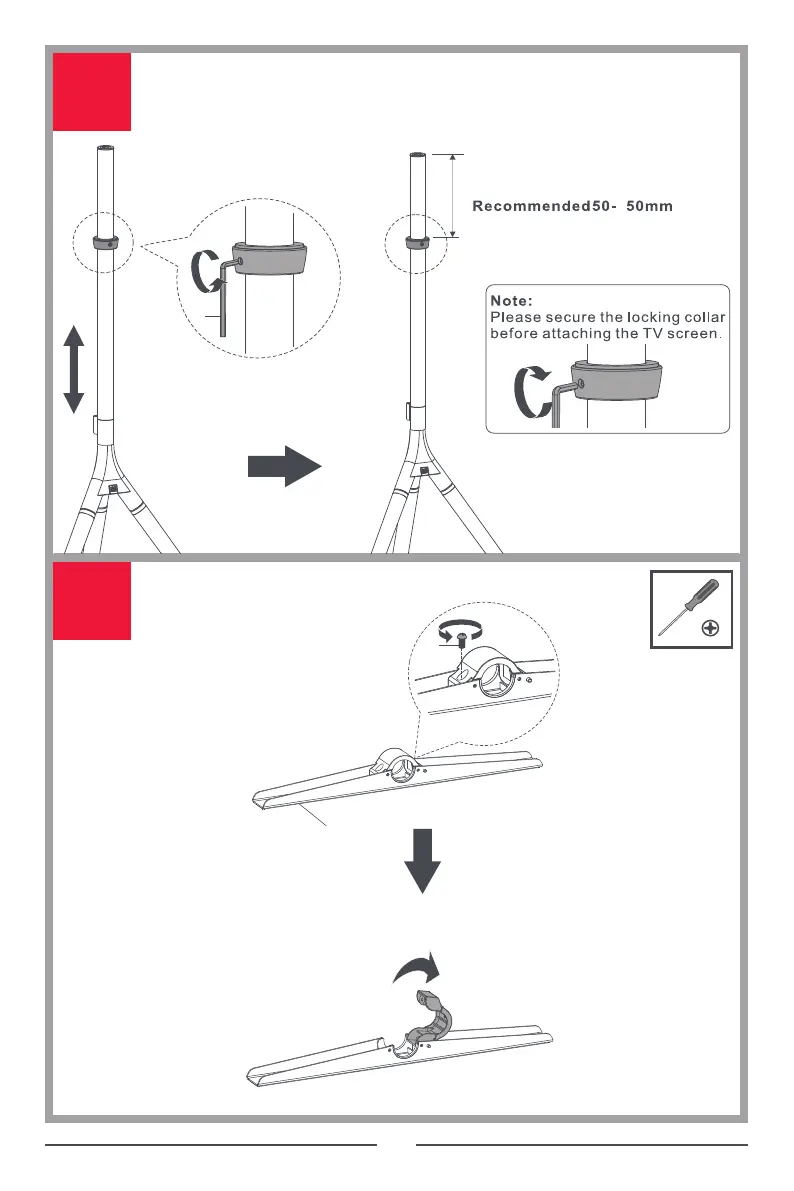 Recommended50- 50mm

Note:
Please secure the locking collar before attaching the TV screen.