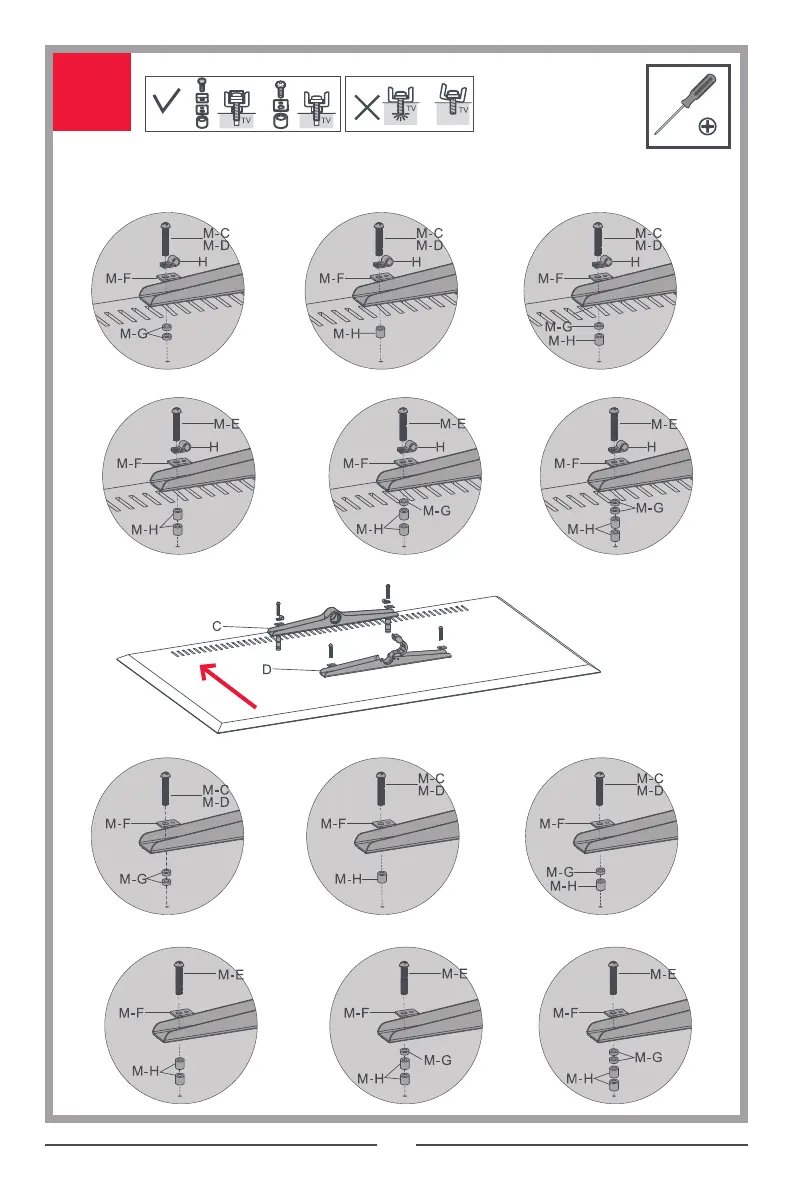 TV TV TV TV

M-C
M-D
H
M-F
M-G

M-C
M-D
H
M-F
M-H

M-C
M-D
H
M-F
M-G
M-H

M-E
H
M-F
M-H

M-E
H
M-F
M-G
M-H

M-E
H
M-F
M-G
M-H

C
D

M-C
M-D
M-F
M-G

M-C
M-D
M-F
M-H

M-C
M-D
M-F
M-G
M-H

M-E
M-F
M-H

M-E
M-F
M-G
M-H

M-E
M-F
M-G
M-H