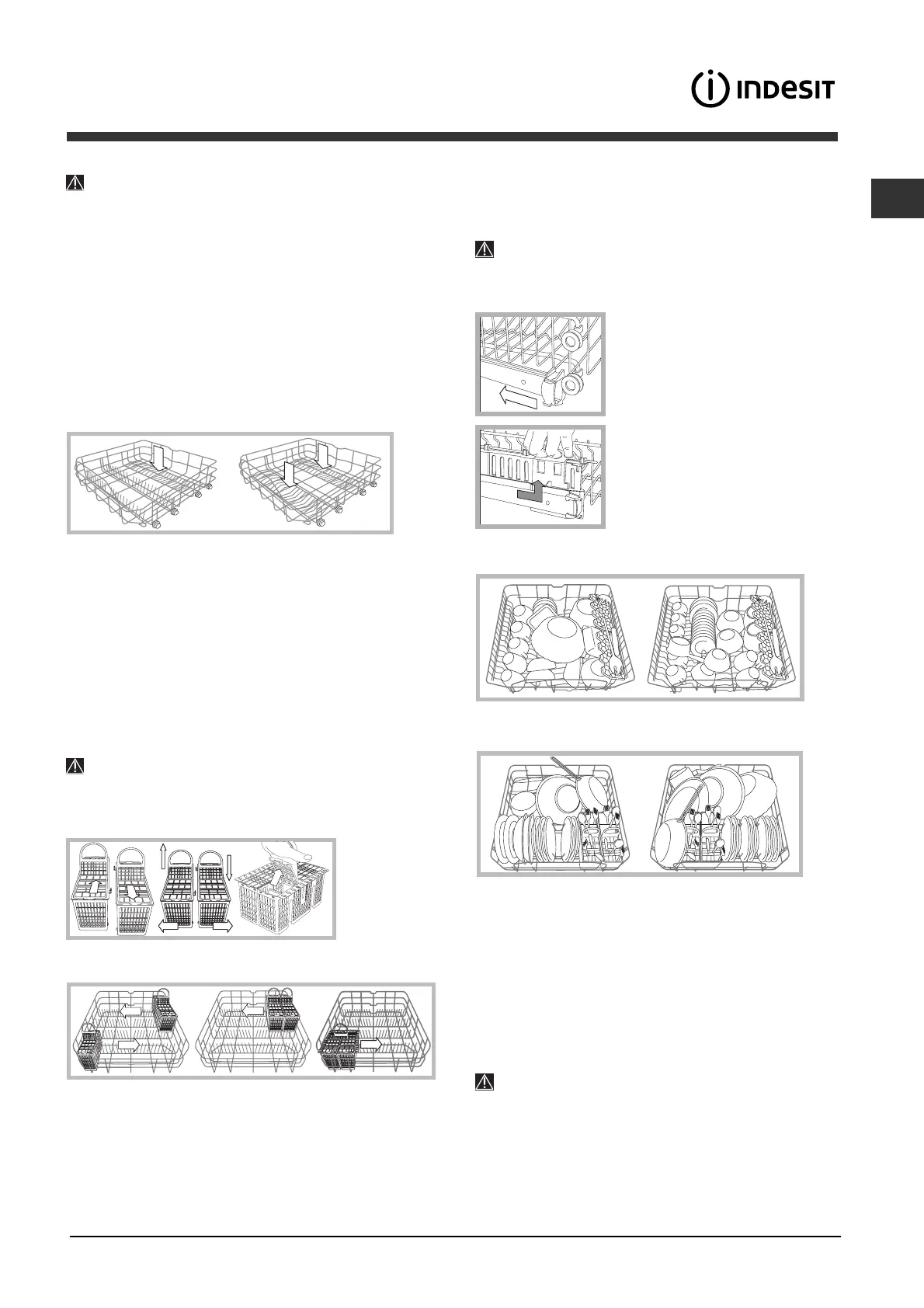 INDESIT