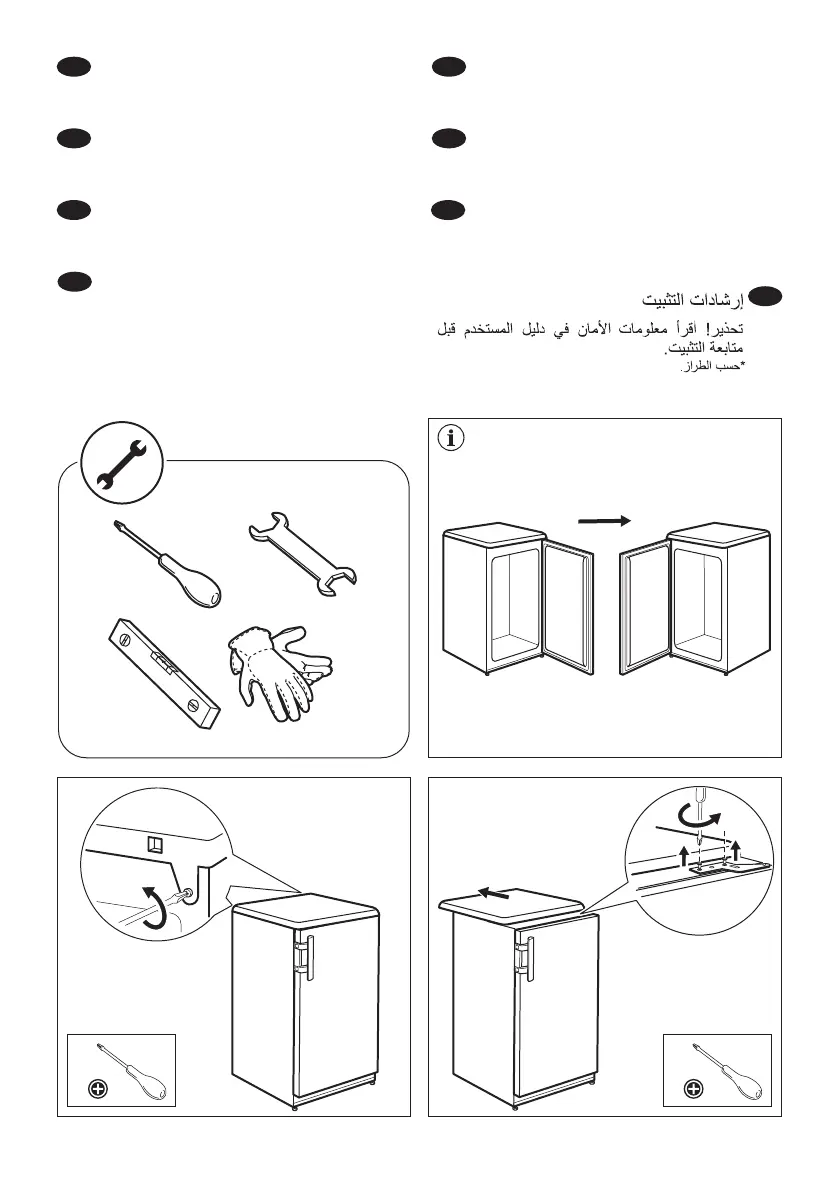 إرشادات التثبيت

تحذير! اقرأ معلومات الأمان في دليل المستخدم قبل متابعة التثبيت.

*حسب الطراز.