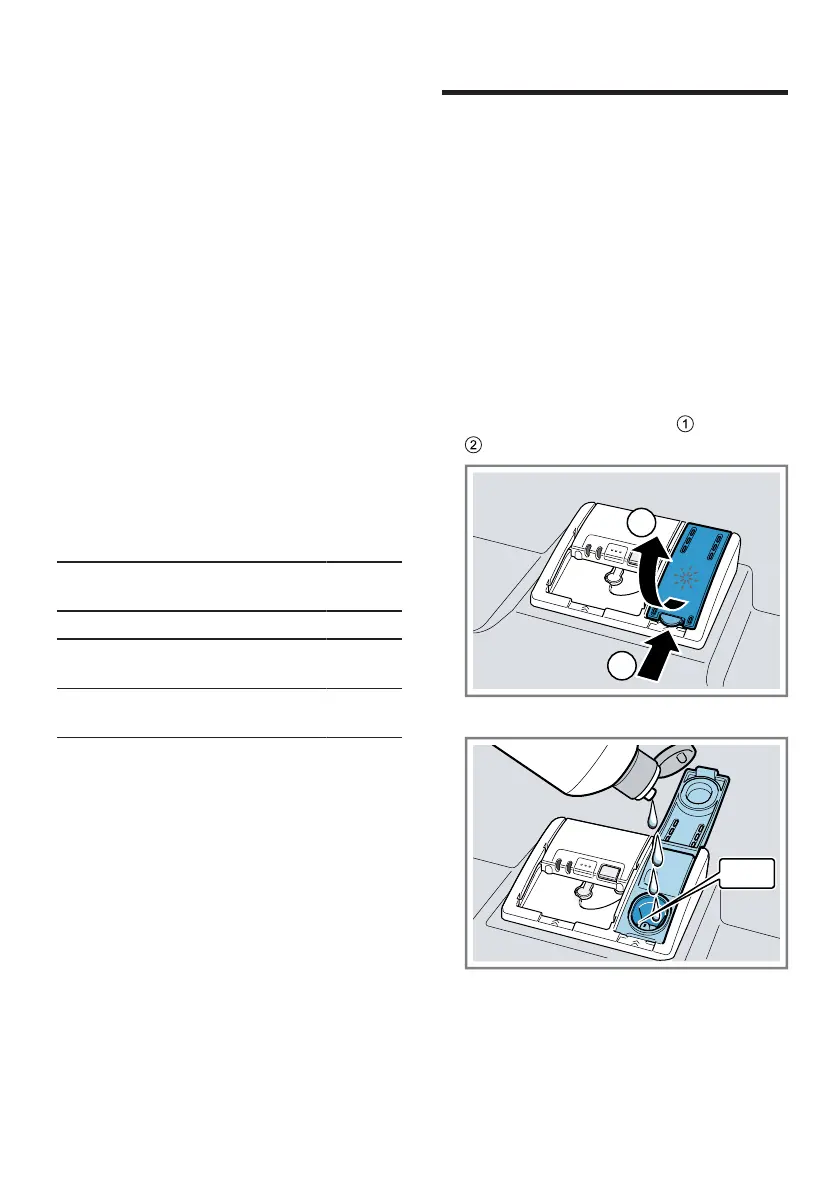 ①
②