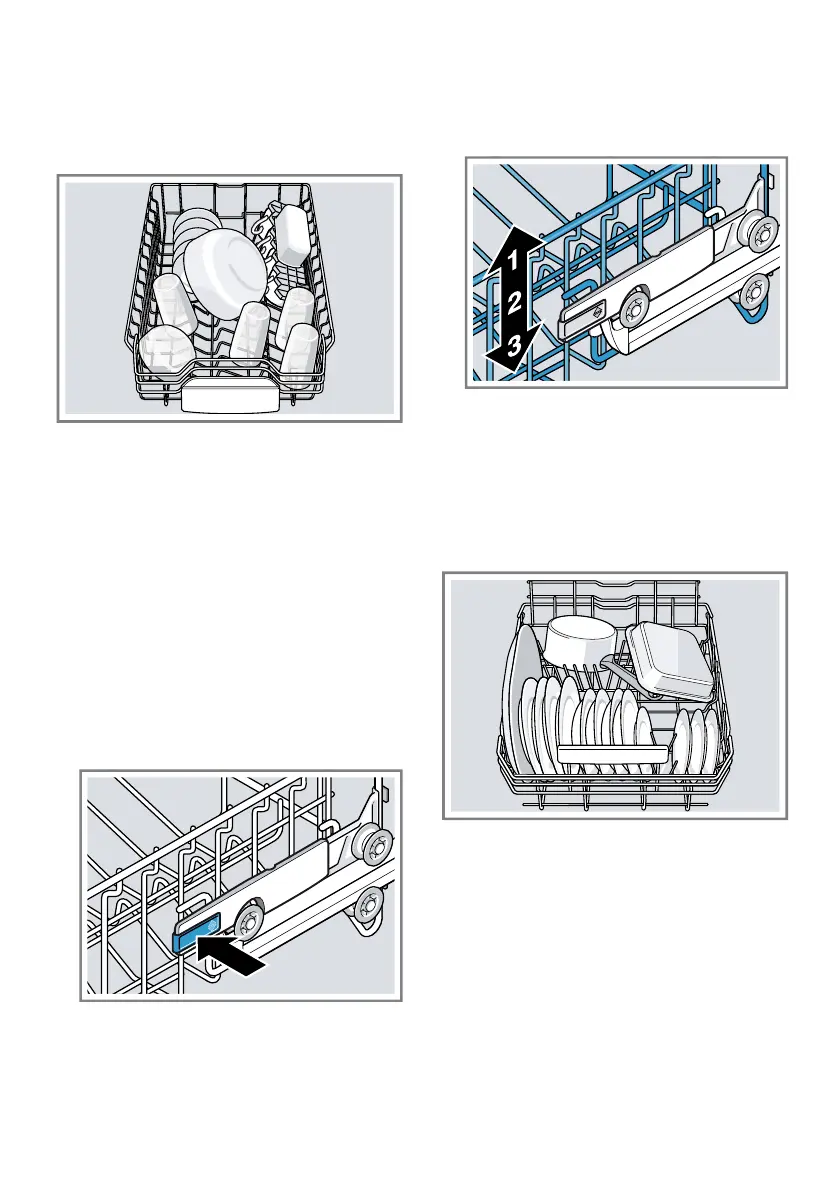 1
2
3