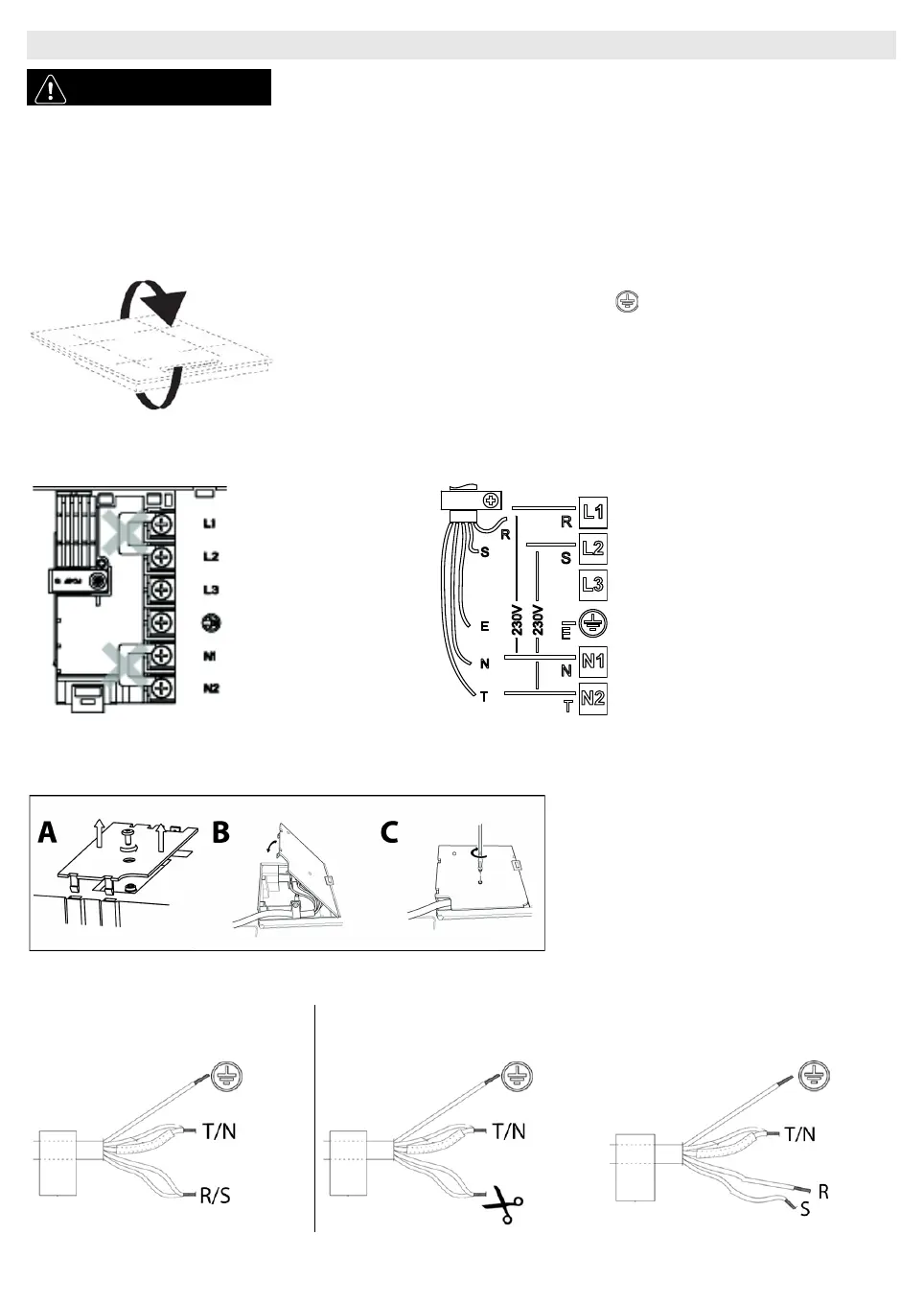 L1
L2
L3
N1
N2

R
S
E
N
T
230V
230V
R
S
E
N
T
L1
L2
L3
N1
N2

A
B
C

T/N
R/S

T/N

T/N
R
S