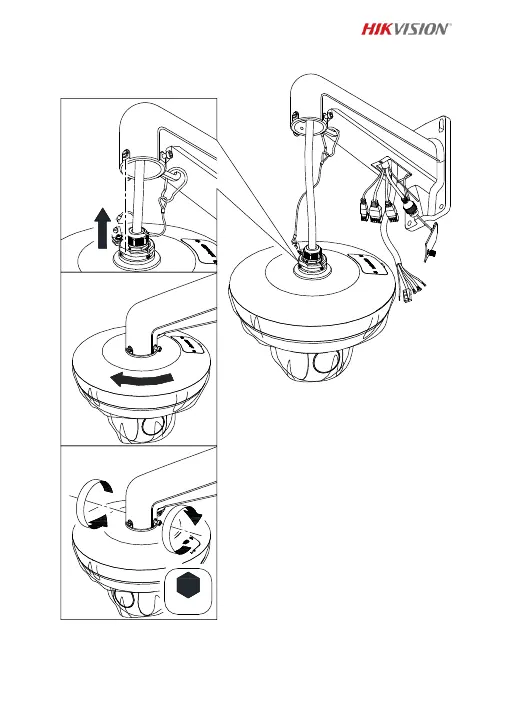 HIKVISION®