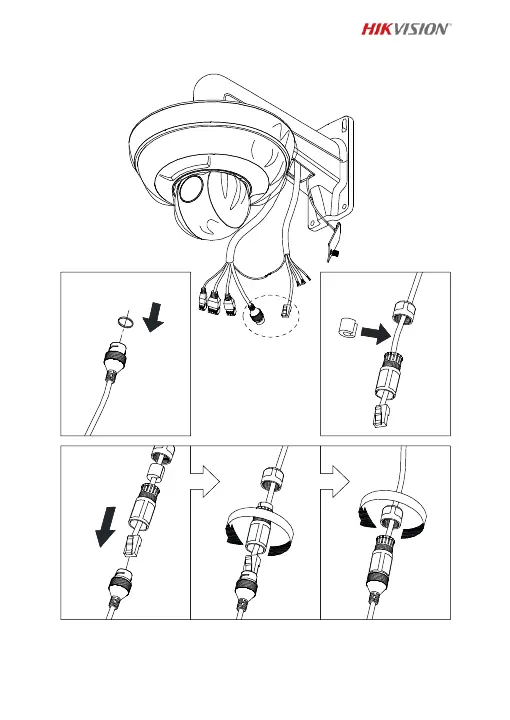 HIKVISION®