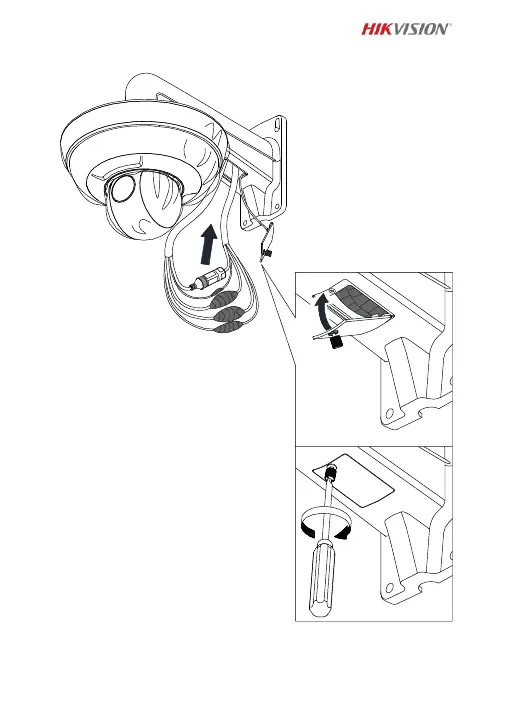 HIKVISION®