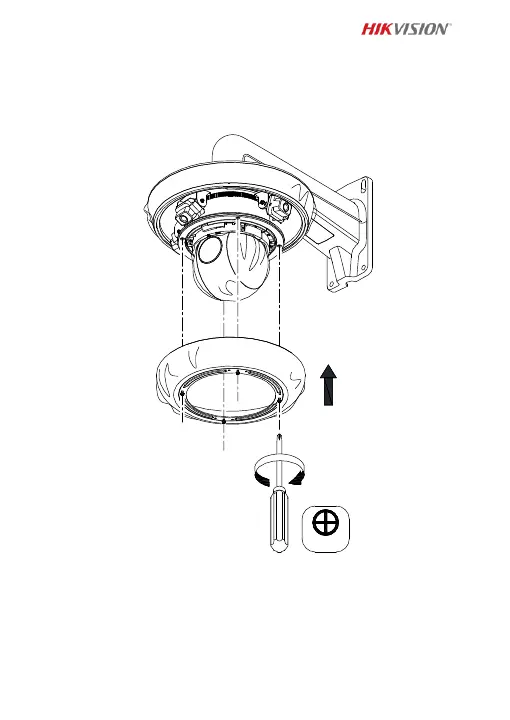 HIKVISION®