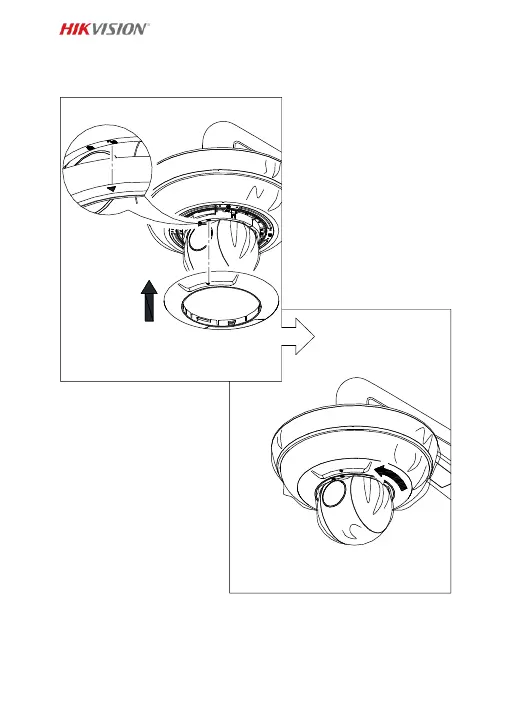 HIKVISION®