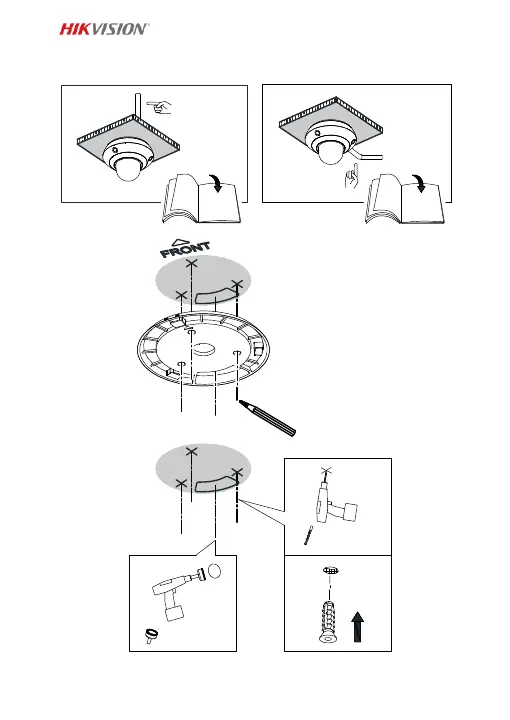 HIKVISION

FRONT